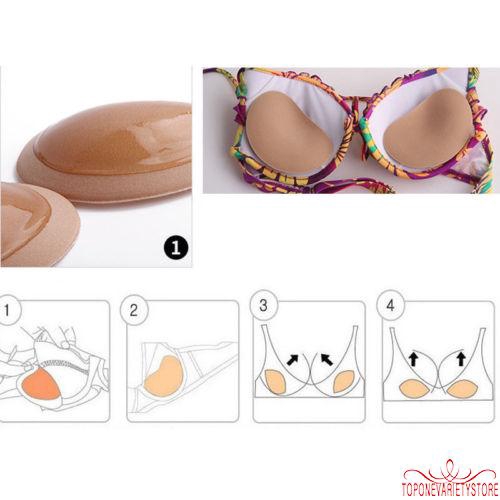 1

1

2

3

4

TOPONEVARIETYSTORE