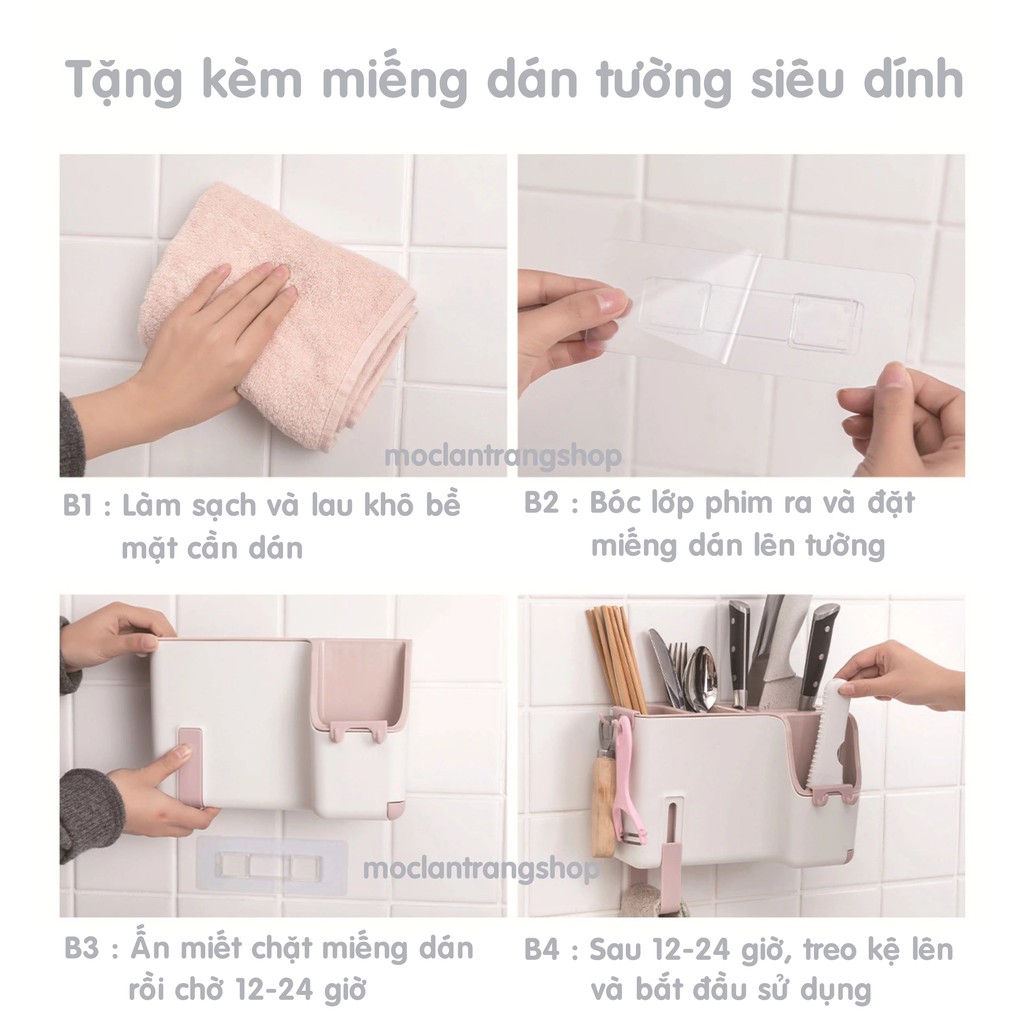 Tặng kèm miếng dán tường siêu dính

moclantrangshop

B1 : Làm sạch và lau khô bề mặt cần dán

B2 : Bóc lớp phim ra và đặt miếng dán lên tường

moclantrangshop

B3 : Ấn miết chặt miếng dán rồi chờ 12-24 giờ

B4 : Sau 12-24 giờ, treo kệ lên và bắt đầu sử dụng