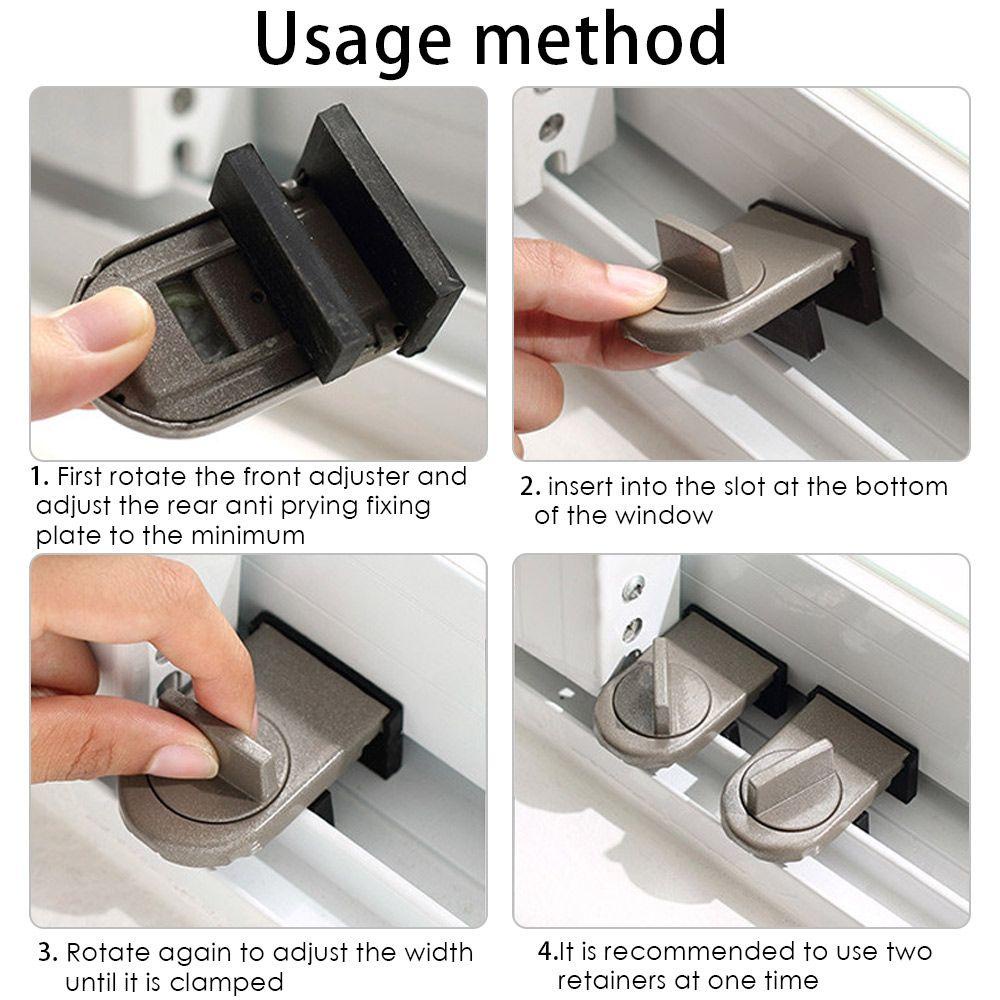 Usage method

1. First rotate the front adjuster and adjust the rear anti prying fixing plate to the minimum

2. insert into the slot at the bottom of the window

3. Rotate again to adjust the width until it is clamped

4.It is recommended to use two retainers at one time