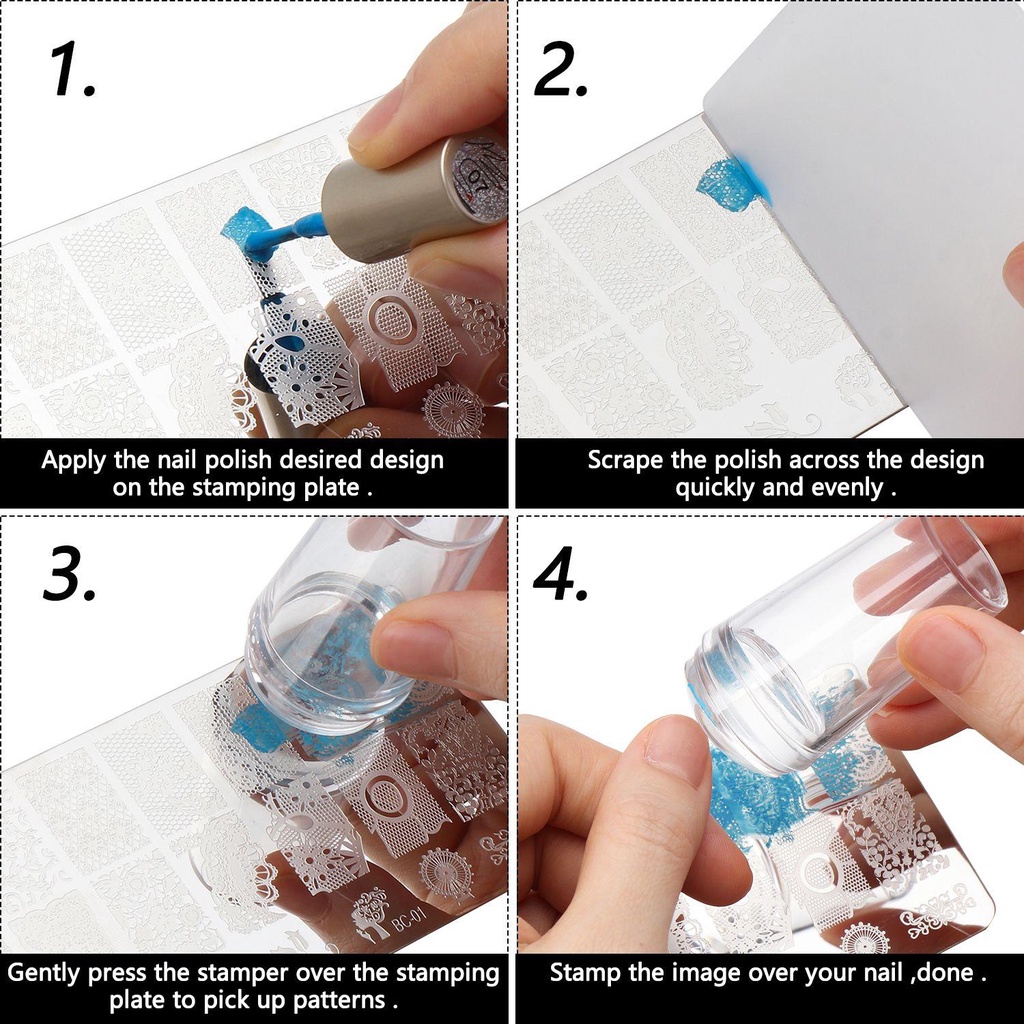 1.

Apply the nail polish desired design on the stamping plate .

2.

Scrape the polish across the design quickly and evenly .

3.

BC-01

Gently press the stamper over the stamping plate to pick up patterns .

4.

Stamp the image over your nail ,done .