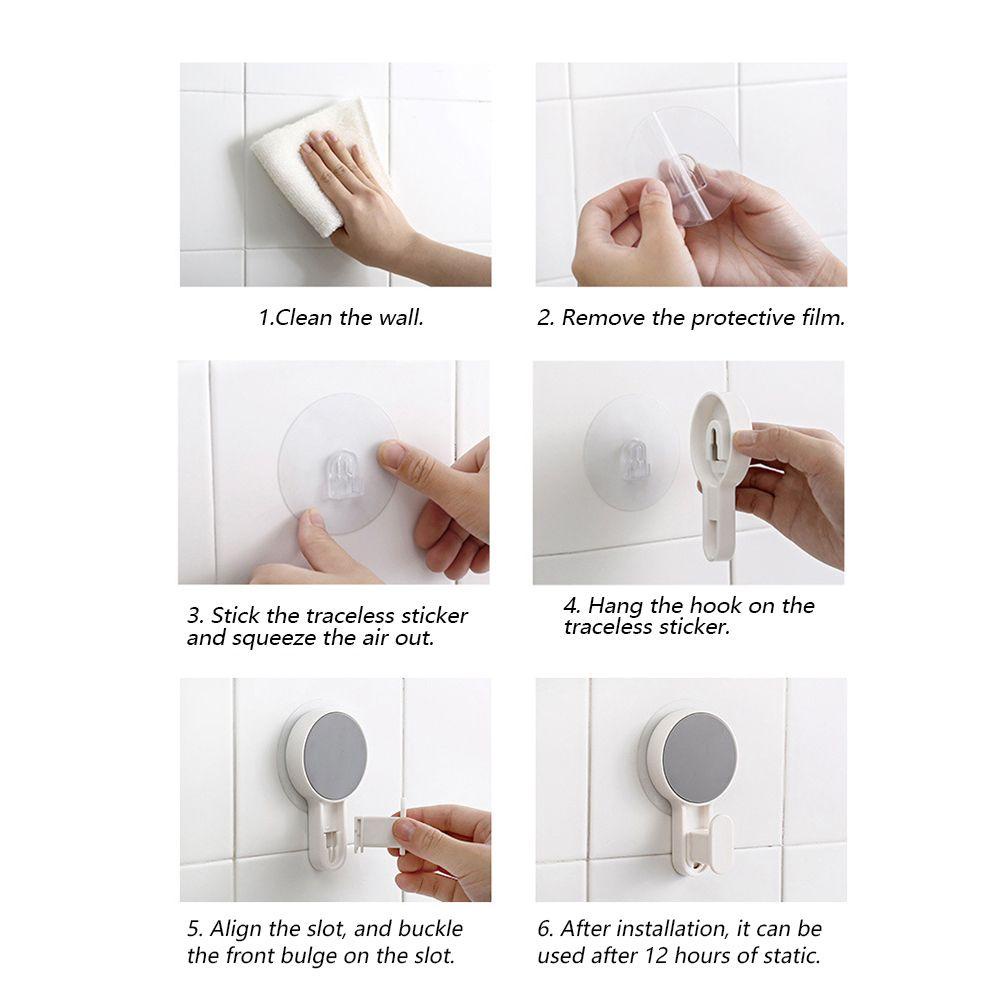 1.Clean the wall.

2. Remove the protective film.

3. Stick the traceless sticker and squeeze the air out.

4. Hang the hook on the traceless sticker.

5. Align the slot, and buckle the front bulge on the slot.

6. After installation, it can be used after 12 hours of static.