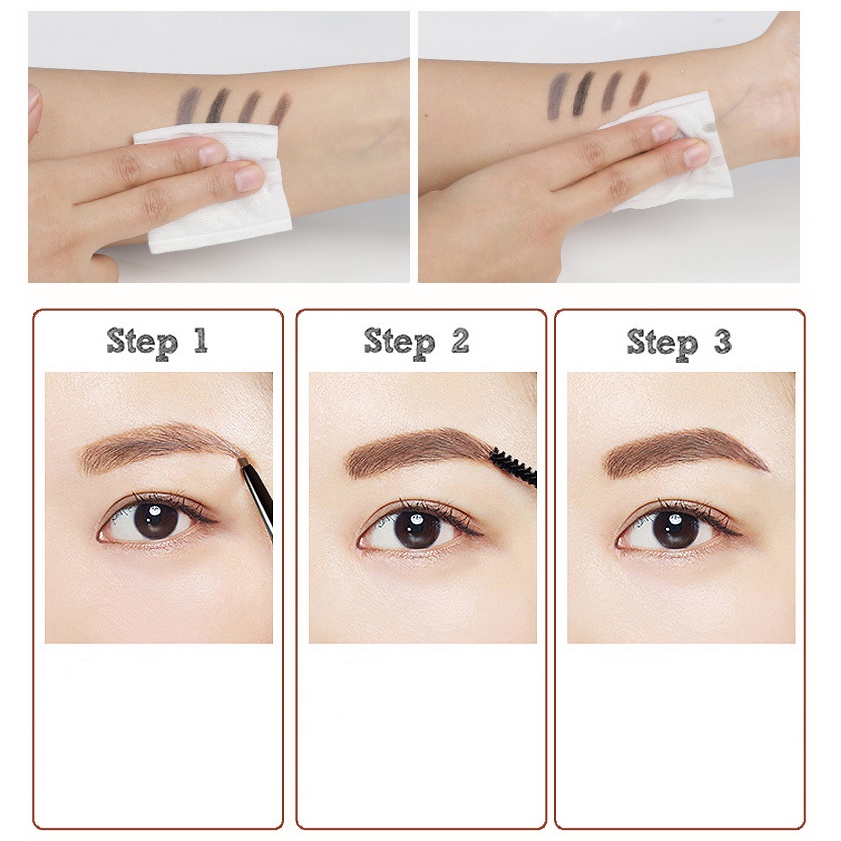 Step 1

Step 2

Step 3