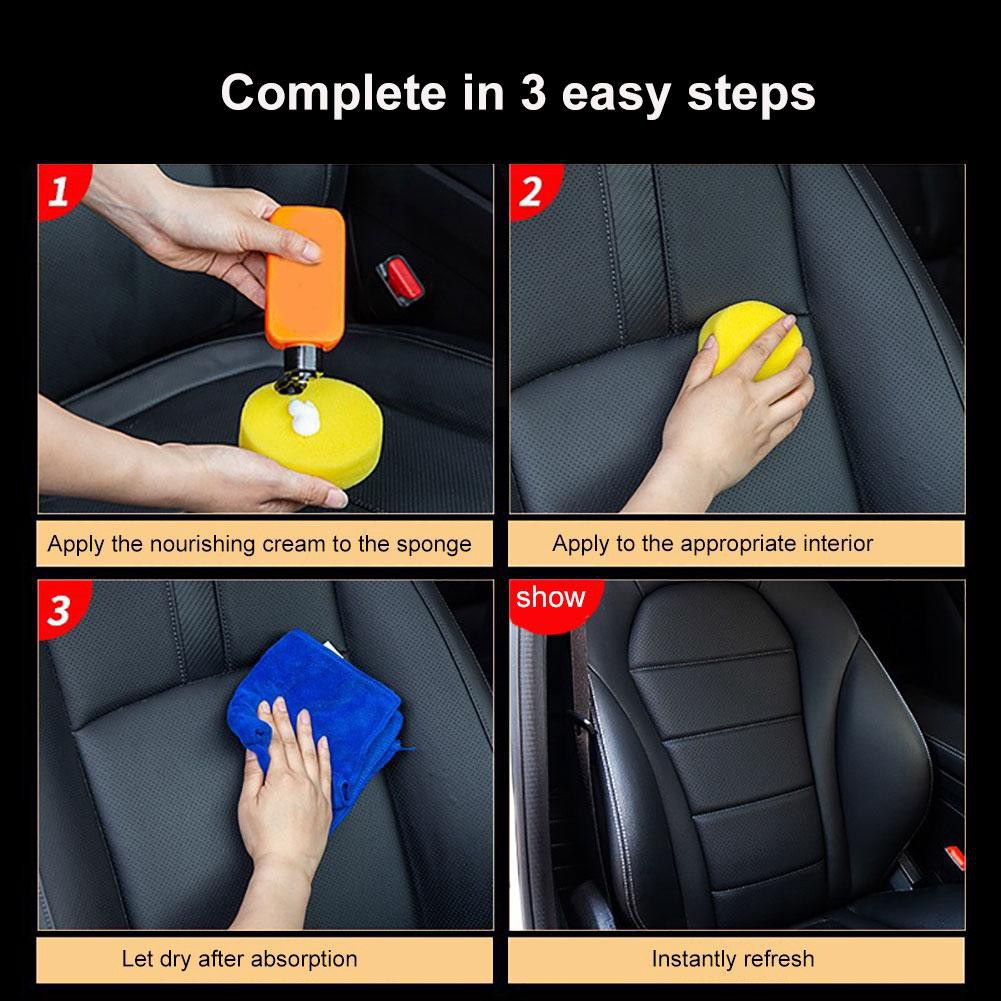 Complete in 3 easy steps

1

Apply the nourishing cream to the sponge

2

Apply to the appropriate interior

3

Let dry after absorption

show

Instantly refresh