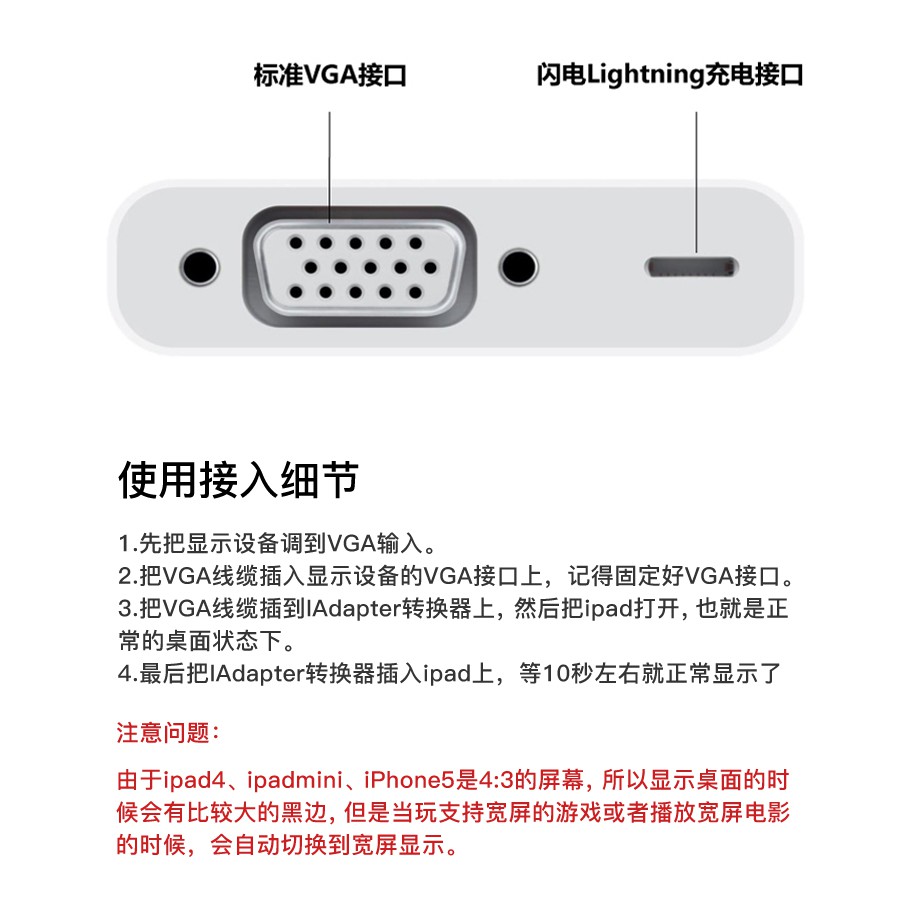 标准VGA接口

闪电Lightning充电接口

使用接入细节

1.先把显示设备调到VGA输入。
2.把VGA线缆插入显示设备的VGA接口上，记得固定好VGA接口。
3.把VGA线缆插到IAdapter转换器上，然后把ipad打开，也就是正常的桌面状态下。
4.最后把IAdapter转换器插入ipad上，等10秒左右就正常显示了

注意问题：

由于ipad4、ipadmini、iPhone5是4:3的屏幕，所以显示桌面的时候会有比较大的黑边，但是当玩支持宽屏的游戏或者播放宽屏电影的时候，会自动切换到宽屏显示。