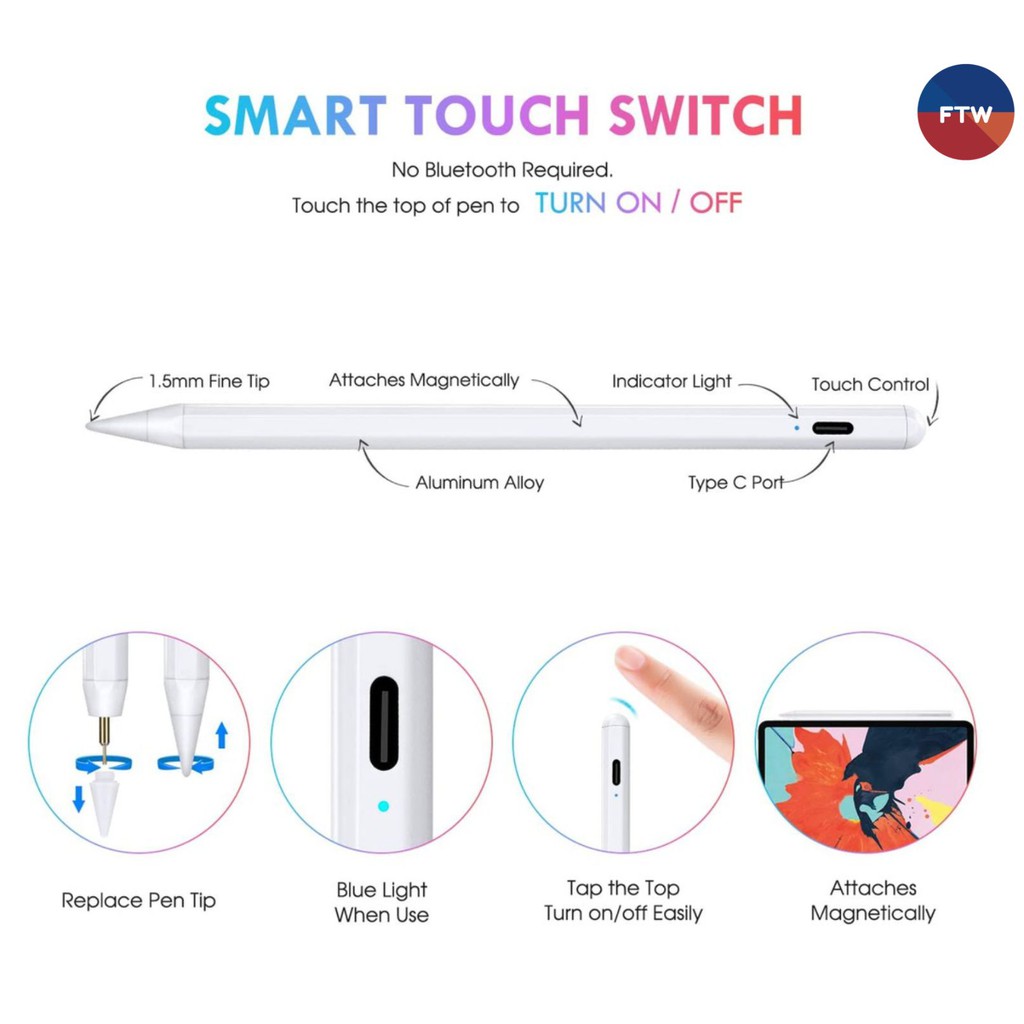 SMART TOUCH SWITCH

FTW

No Bluetooth Required.

Touch the top of pen to TURN ON / OFF

1.5mm Fine Tip

Attaches Magnetically

Indicator Light

Touch Control

Aluminum Alloy

Type C Port

Replace Pen Tip

Blue Light When Use

Tap the Top Turn on/off Easily

Attaches Magnetically