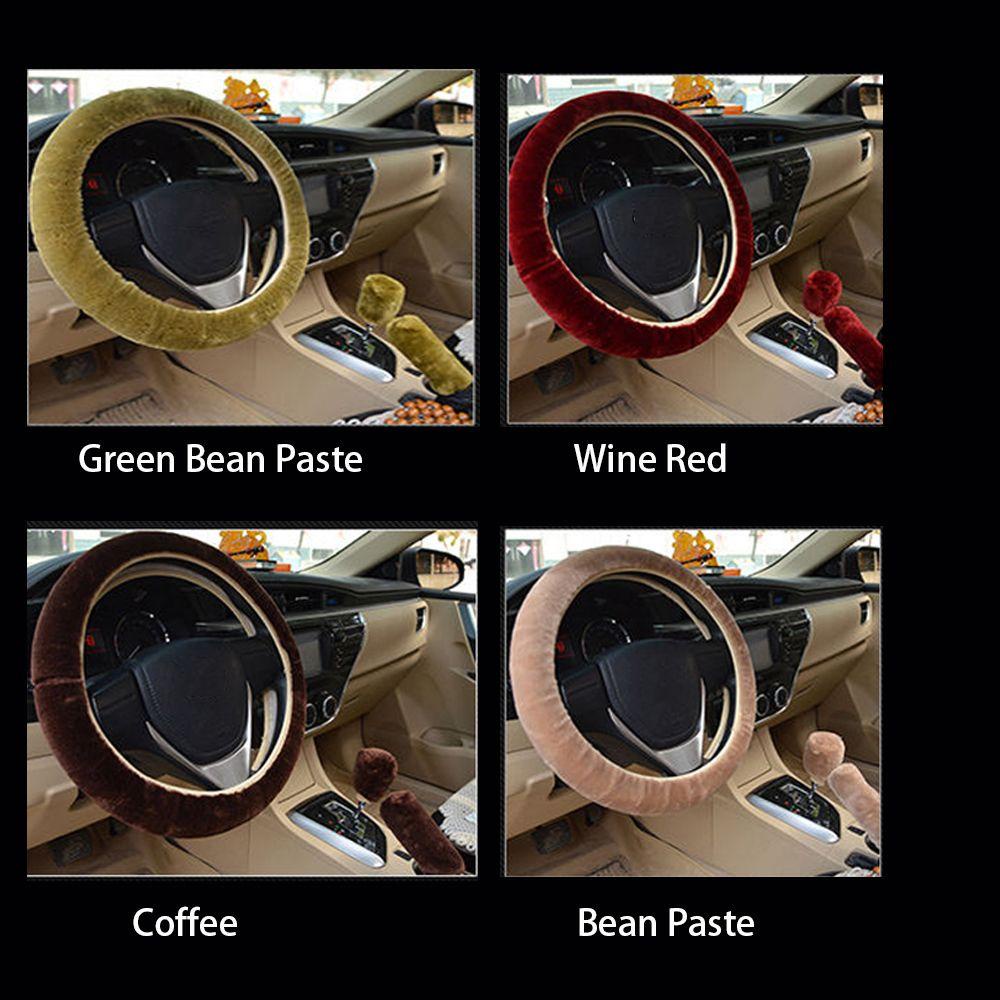 Green Bean Paste

Wine Red

Coffee

Bean Paste