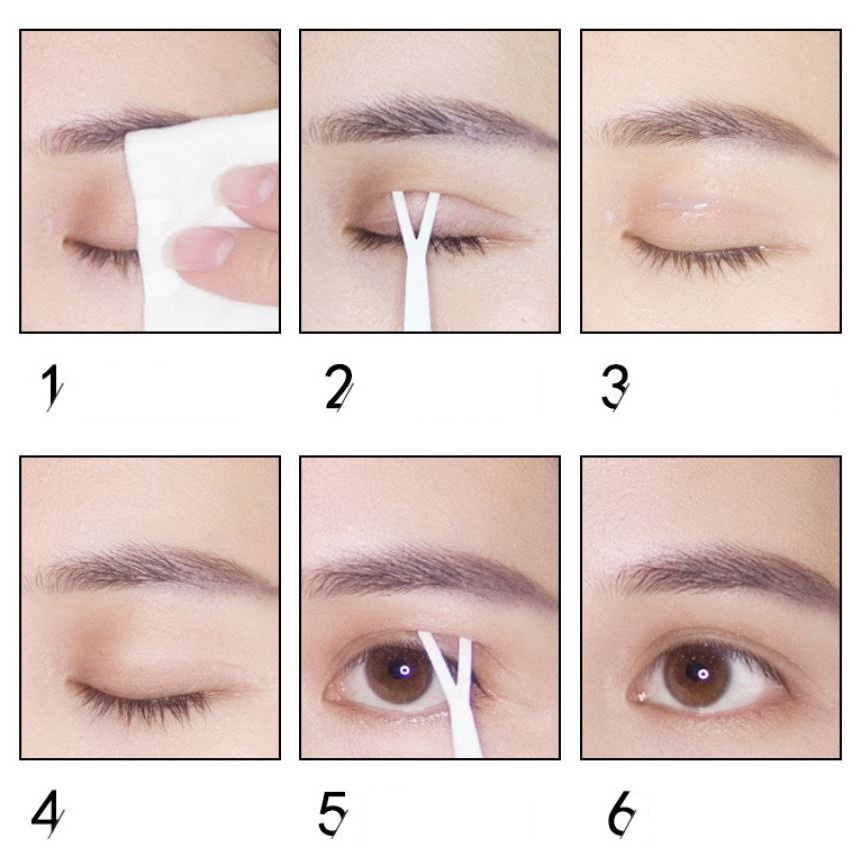 1

2

3

4

5

6