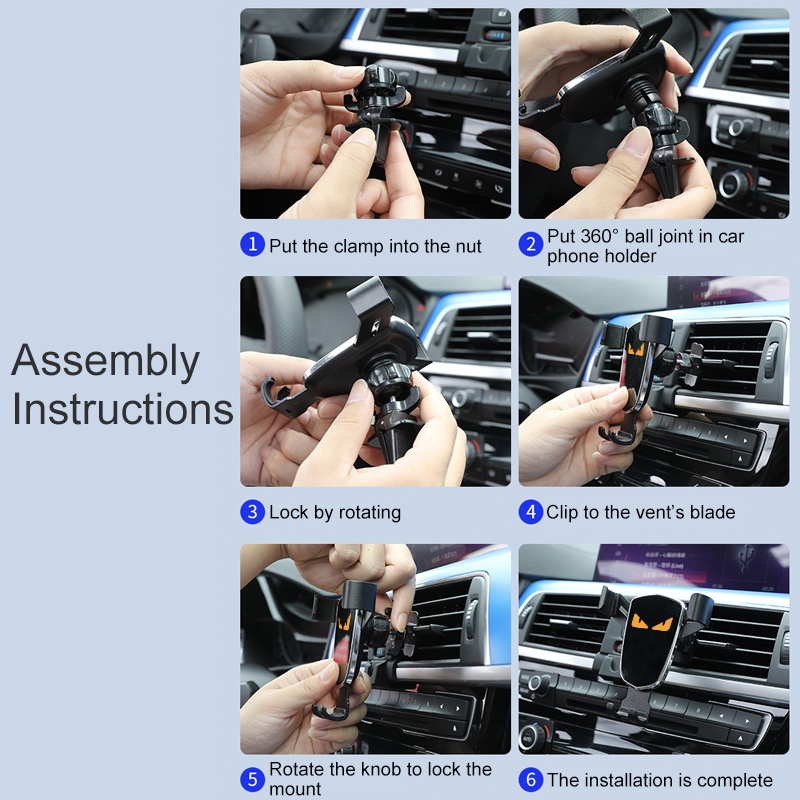 Assembly Instructions

1 Put the clamp into the nut

2 Put 360° ball joint in car phone holder

3 Lock by rotating

4 Clip to the vent's blade

5 Rotate the knob to lock the mount

6 The installation is complete