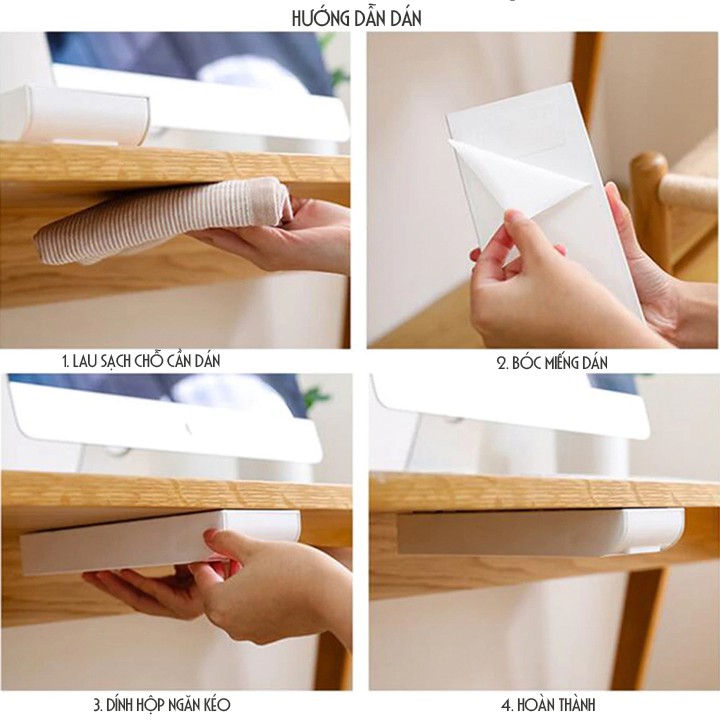 HƯỚNG DẪN DÁN

1. LAU SẠCH CHỖ CẦN DÁN

2. BÓC MIẾNG DÁN

3. DÍNH HỘP NGĂN KÉO

4. HOÀN THÀNH