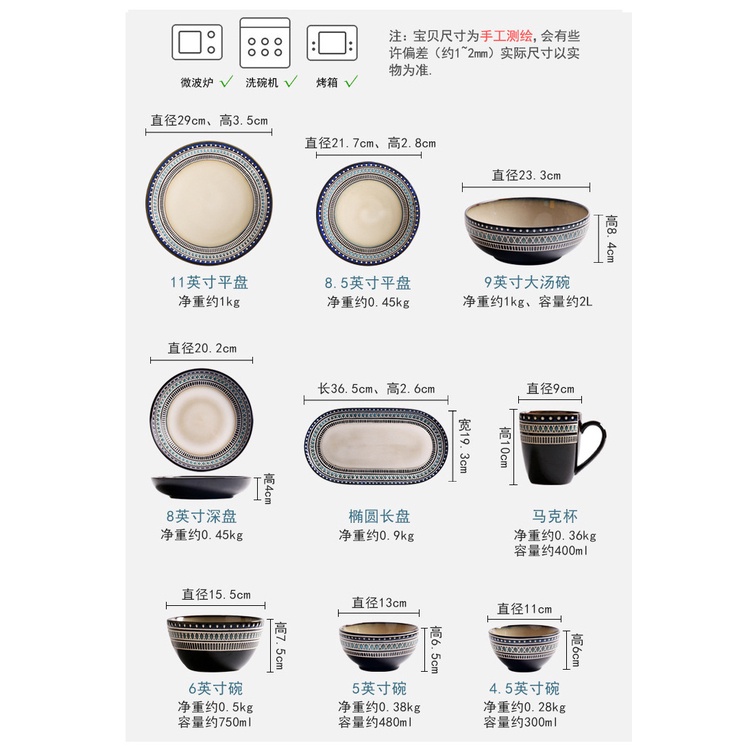 微波炉 ✓ 洗碗机 ✓ 烤箱 ✓

注：宝贝尺寸为手工测绘，会有些许偏差（约1~2mm）实际尺寸以实物为准.

直径29cm、高3.5cm

11英寸平盘
净重约1kg

直径21.7cm、高2.8cm

8.5英寸平盘
净重约0.45kg

直径23.3cm
高8.4cm

9英寸大汤碗
净重约1kg、容量约2L

直径20.2cm
高4cm

8英寸深盘
净重约0.45kg

长36.5cm、高2.6cm
宽19.3cm

椭圆长盘
净重约0.9kg

直径9cm
高10cm

马克杯
净重约0.36kg
容量约400ml

直径15.5cm
高7.5cm

6英寸碗
净重约0.5kg
容量约750ml

直径13cm
高6.5cm

5英寸碗
净重约0.38kg
容量约480ml

直径11cm
高6cm

4.5英寸碗
净重约0.28kg
容量约300ml