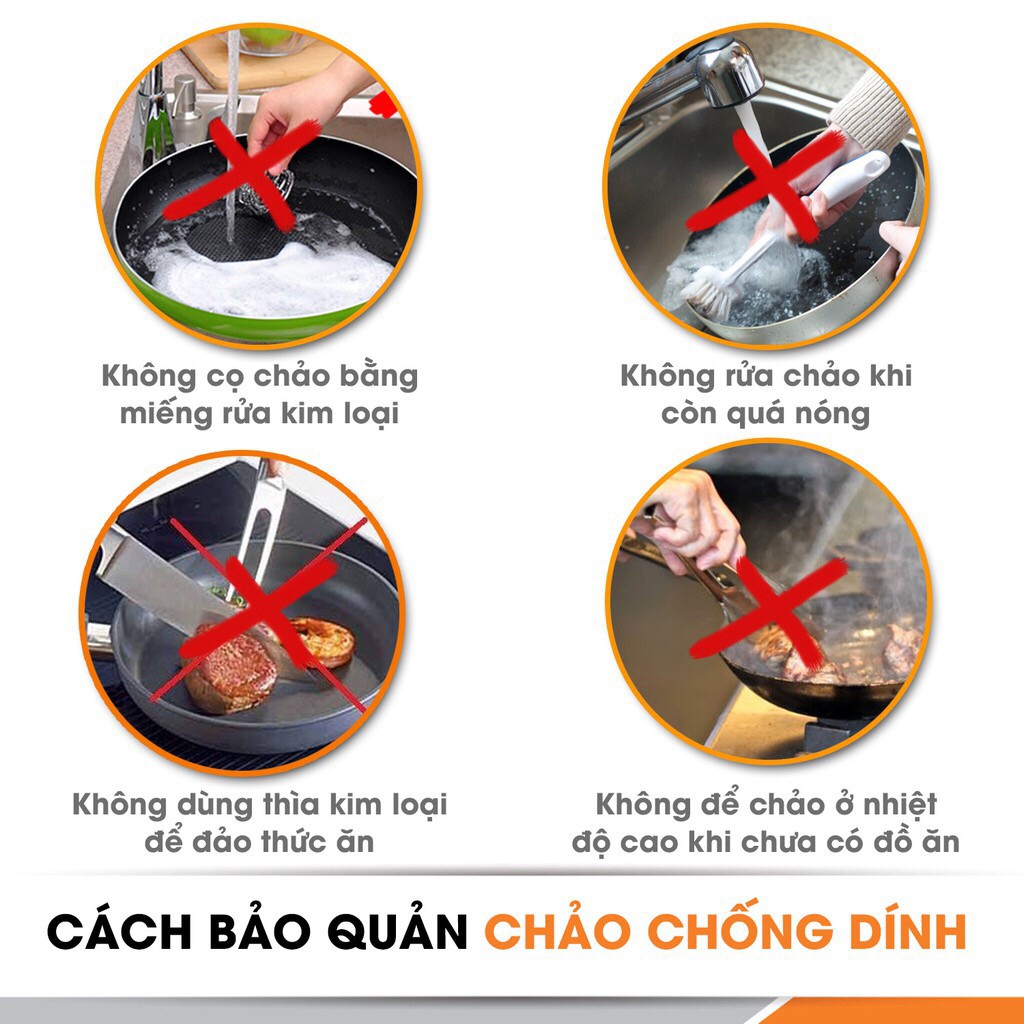 Không cọ chảo bằng miếng rửa kim loại

Không rửa chảo khi còn quá nóng

Không dùng thìa kim loại để đảo thức ăn

Không để chảo ở nhiệt độ cao khi chưa có đồ ăn

CÁCH BẢO QUẢN CHẢO CHỐNG DÍNH