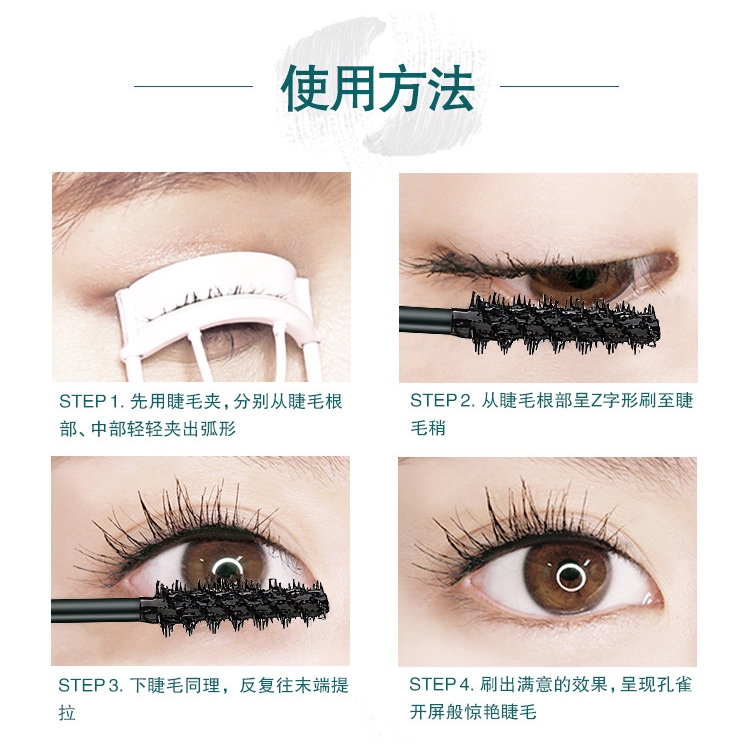 使用方法

STEP 1. 先用睫毛夹，分别从睫毛根部、中部轻轻夹出弧形

STEP 2. 从睫毛根部呈Z字形刷至睫毛稍

STEP 3. 下睫毛同理，反复往末端提拉

STEP 4. 刷出满意的效果，呈现孔雀开屏般惊艳睫毛