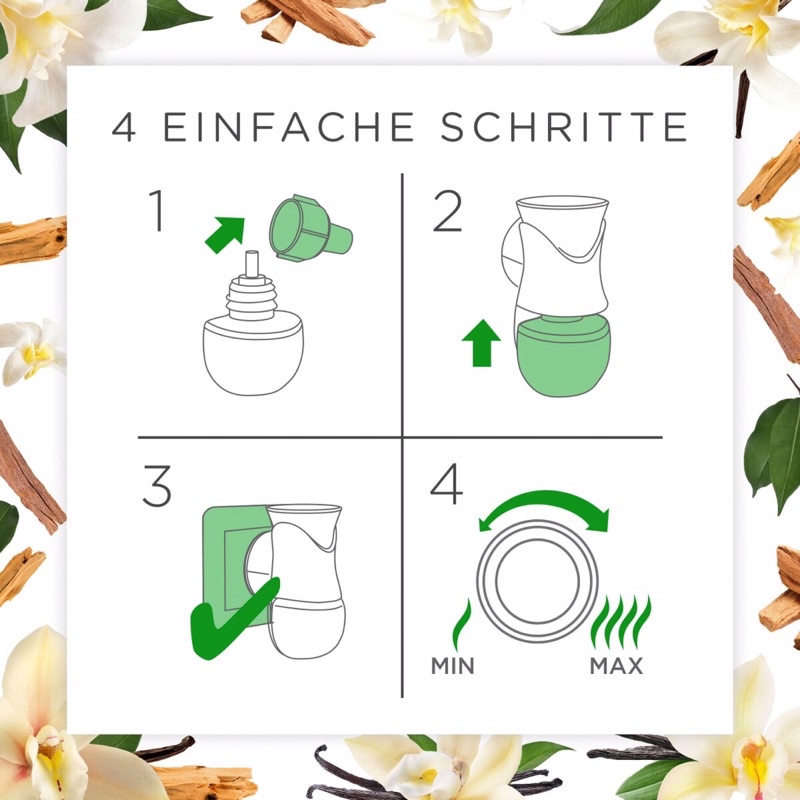 4 EINFACHE SCHRITTE

1

2

3

4

MIN

MAX