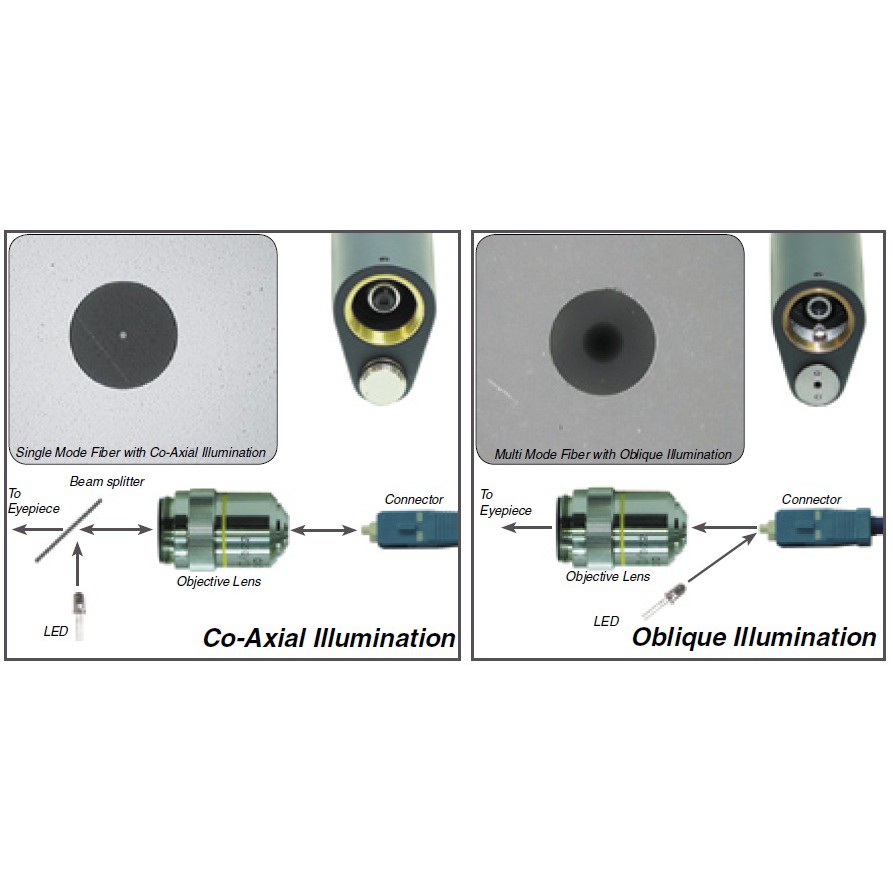 Single Mode Fiber with Co-Axial Illumination

To Eyepiece

Beam splitter

Connector

Objective Lens

LED

Co-Axial Illumination

Multi Mode Fiber with Oblique Illumination

To Eyepiece

Connector

Objective Lens

LED

Oblique Illumination