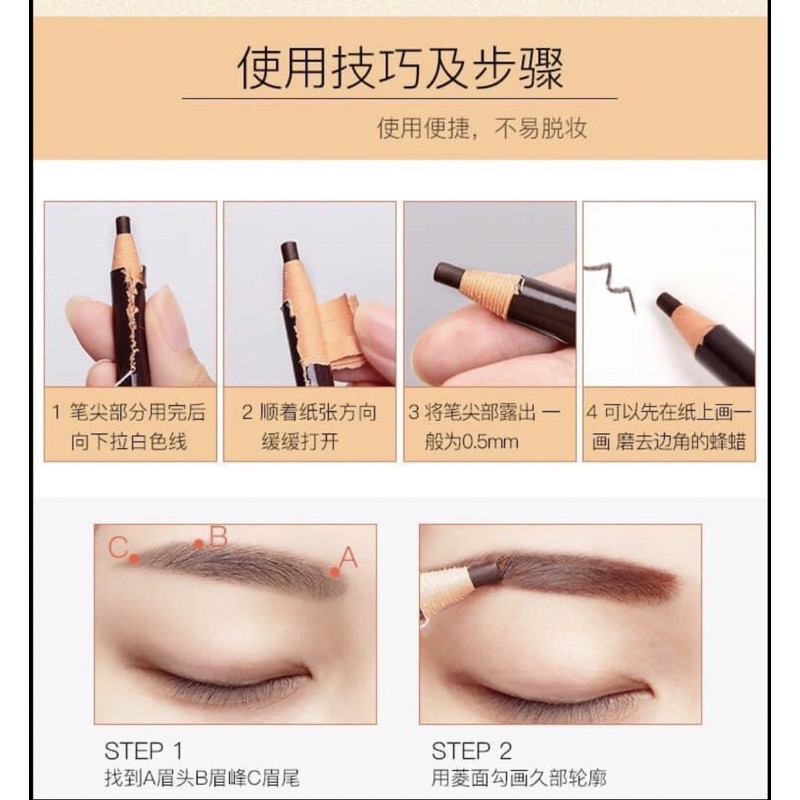 使用技巧及步骤

使用便捷，不易脱妆

1 笔尖部分用完后向下拉白色线

2 顺着纸张方向缓缓打开

3 将笔尖部露出 一般为0.5mm

4 可以先在纸上画一画 磨去边角的蜂蜡

C B A

STEP 1
找到A眉头B眉峰C眉尾

STEP 2
用菱面勾画久部轮廓