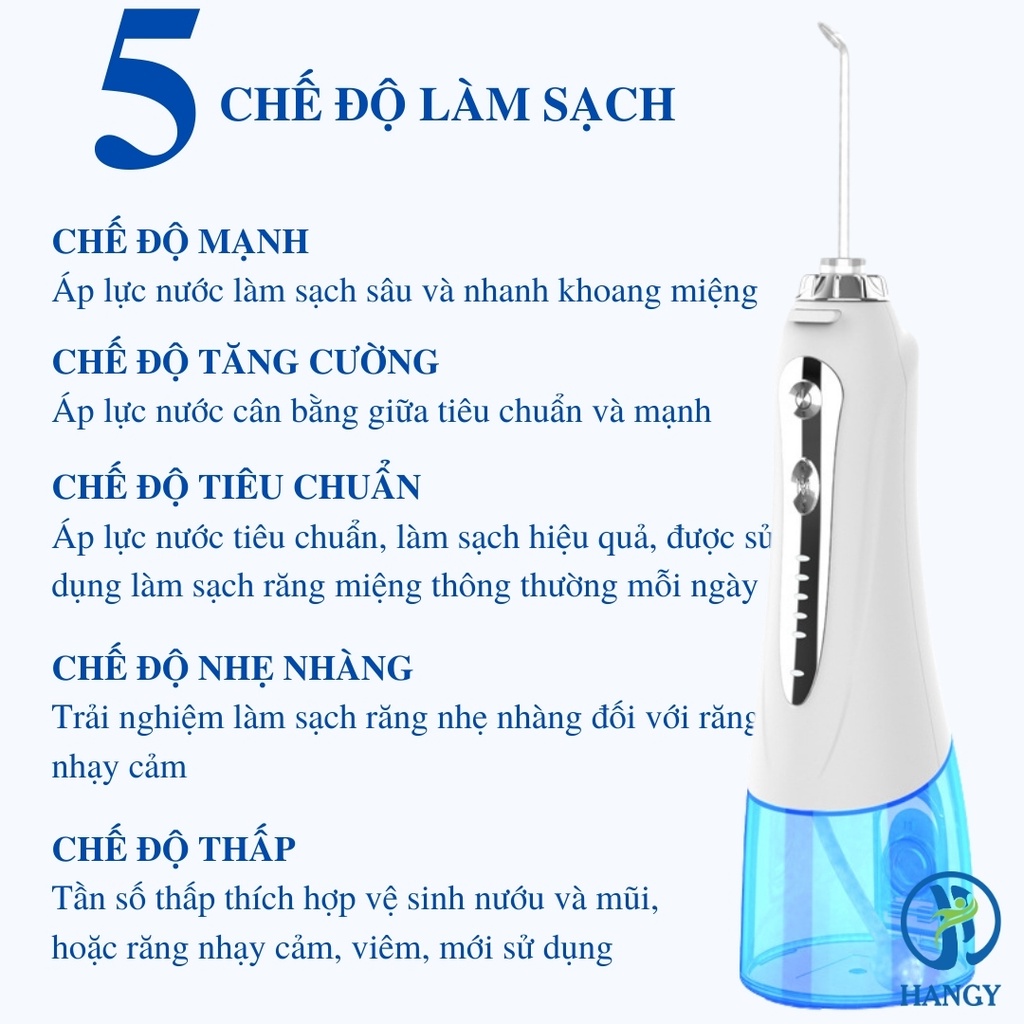 5 CHẾ ĐỘ LÀM SẠCH

CHẾ ĐỘ MẠNH
Áp lực nước làm sạch sâu và nhanh khoang miệng

CHẾ ĐỘ TĂNG CƯỜNG
Áp lực nước cân bằng giữa tiêu chuẩn và mạnh

CHẾ ĐỘ TIÊU CHUẨN
Áp lực nước tiêu chuẩn, làm sạch hiệu quả, được sử dụng làm sạch răng miệng thông thường mỗi ngày

CHẾ ĐỘ NHẸ NHÀNG
Trải nghiệm làm sạch răng nhẹ nhàng đối với răng nhạy cảm

CHẾ ĐỘ THẤP
Tần số thấp thích hợp vệ sinh nướu và mũi, hoặc răng nhạy cảm, viêm, mới sử dụng

HANGY