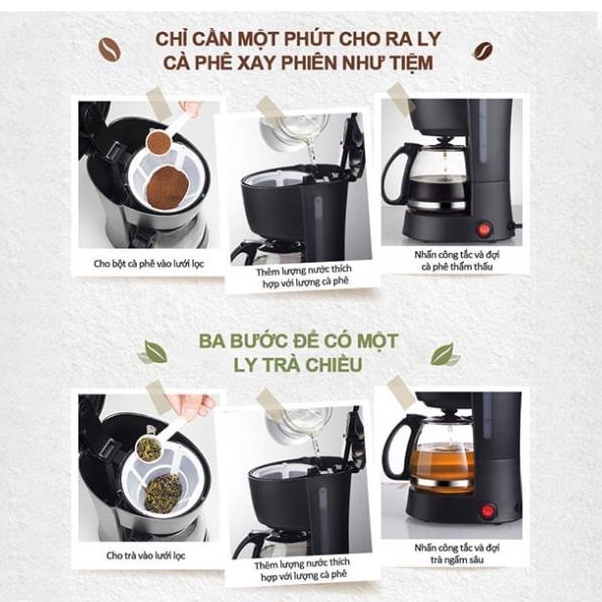 CHỈ CẦN MỘT PHÚT CHO RA LY CÀ PHÊ XAY PHIÊN NHƯ TIỆM

Cho bột cà phê vào lưới lọc

Thêm lượng nước thích hợp với lượng cà phê

Nhấn công tắc và đợi cà phê thẩm thấu

BA BƯỚC ĐỂ CÓ MỘT LY TRÀ CHIỀU

Cho trà vào lưới lọc

Thêm lượng nước thích hợp với lượng cà phê

Nhấn công tắc và đợi trà ngấm sâu