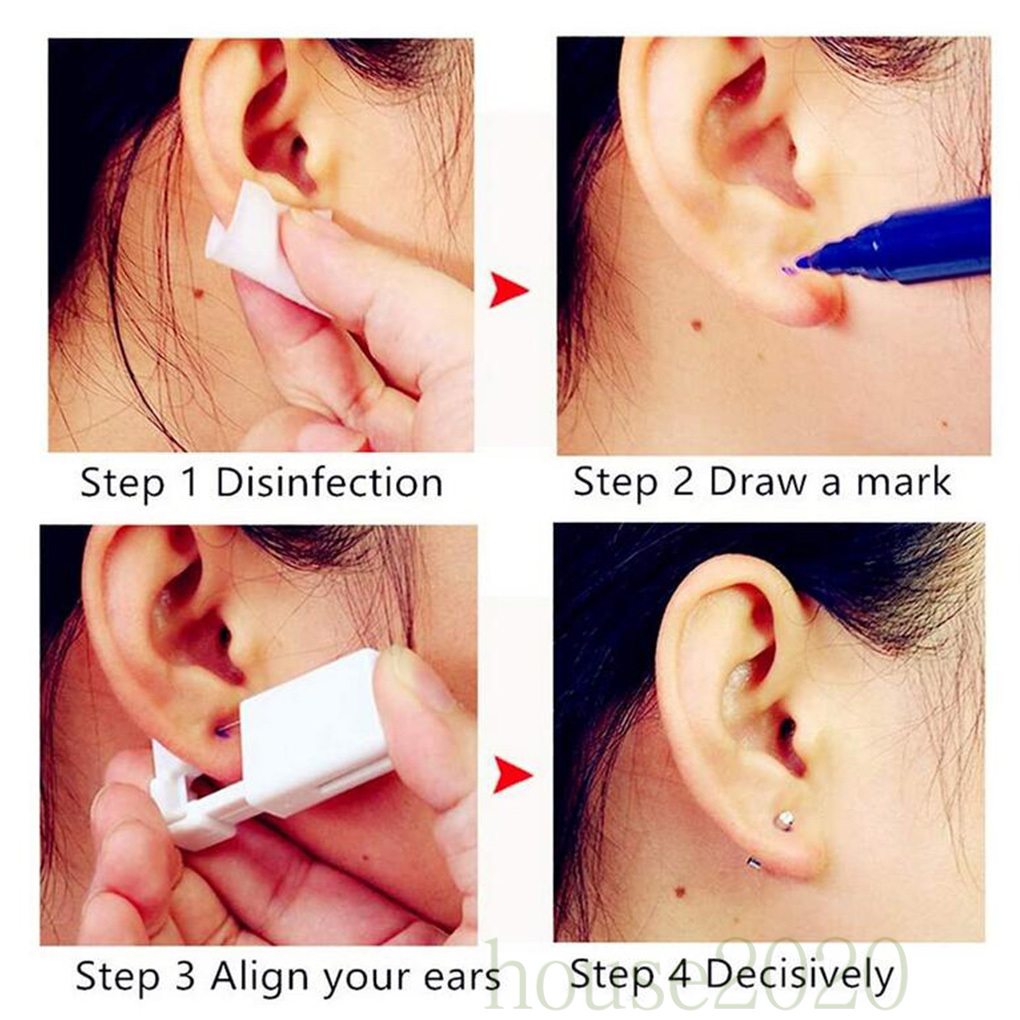 Step 1 Disinfection

Step 2 Draw a mark

Step 3 Align your ears

Step 4 Decisively

house2020