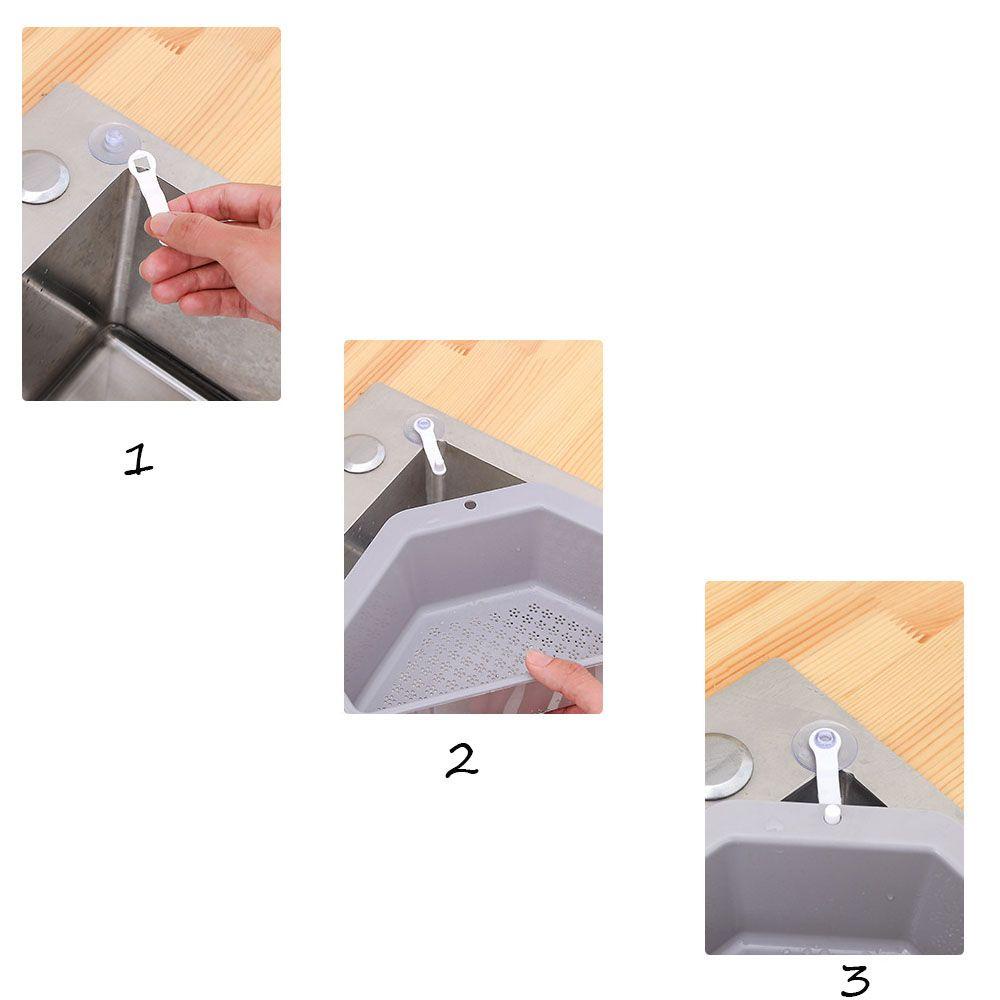 1

2

3