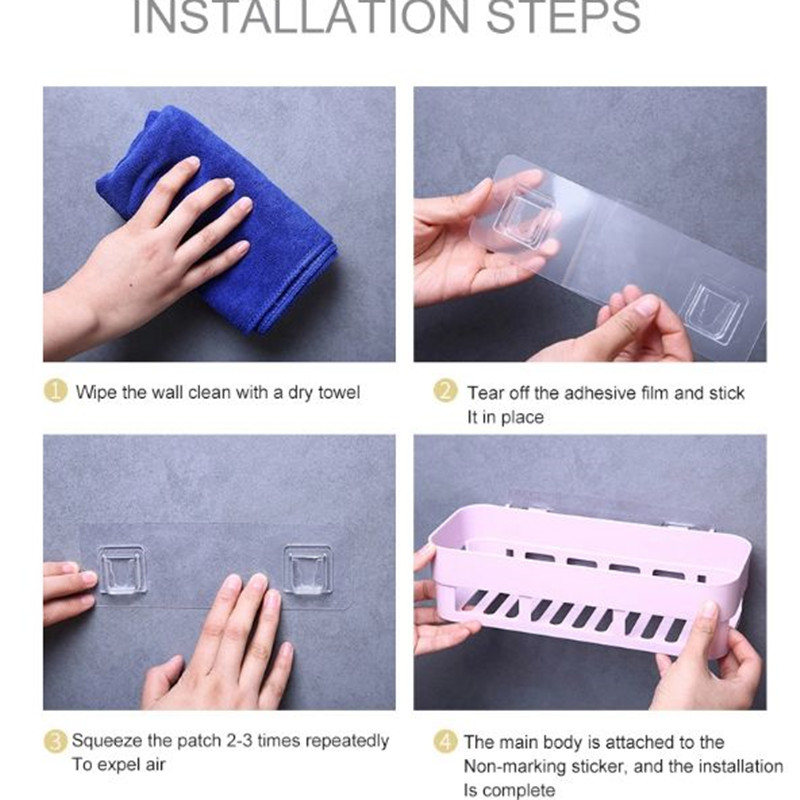 INSTALLATION STEPS

1 Wipe the wall clean with a dry towel

2 Tear off the adhesive film and stick It in place

3 Squeeze the patch 2-3 times repeatedly To expel air

4 The main body is attached to the Non-marking sticker, and the installation Is complete