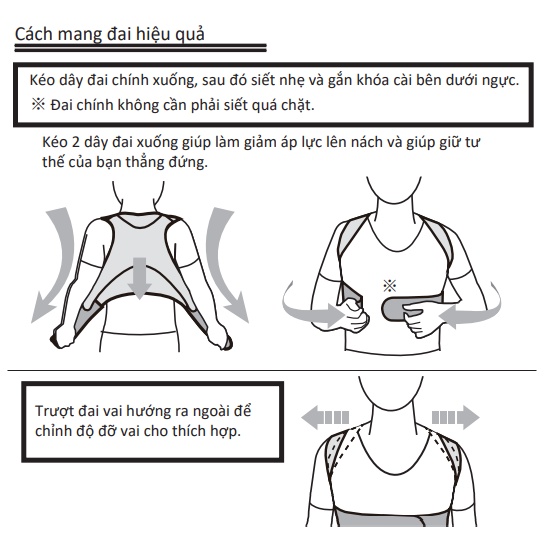 Cách mang đai hiệu quả

Kéo dây đai chính xuống, sau đó siết nhẹ và gắn khóa cài bên dưới ngực.
※ Đai chính không cần phải siết quá chặt.

Kéo 2 dây đai xuống giúp làm giảm áp lực lên nách và giúp giữ tư thế của bạn thẳng đứng.

※

Trượt đai vai hướng ra ngoài để chỉnh độ đỡ vai cho thích hợp.