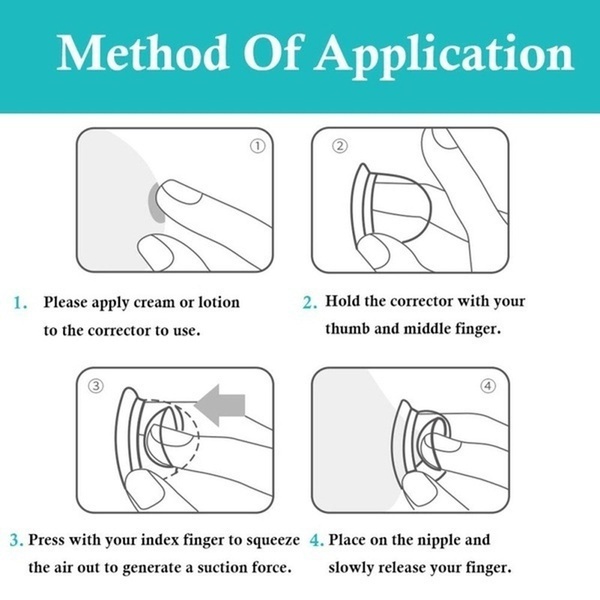 Method Of Application

①

②

1. Please apply cream or lotion to the corrector to use.

2. Hold the corrector with your thumb and middle finger.

③

④

3. Press with your index finger to squeeze the air out to generate a suction force.

4. Place on the nipple and slowly release your finger.