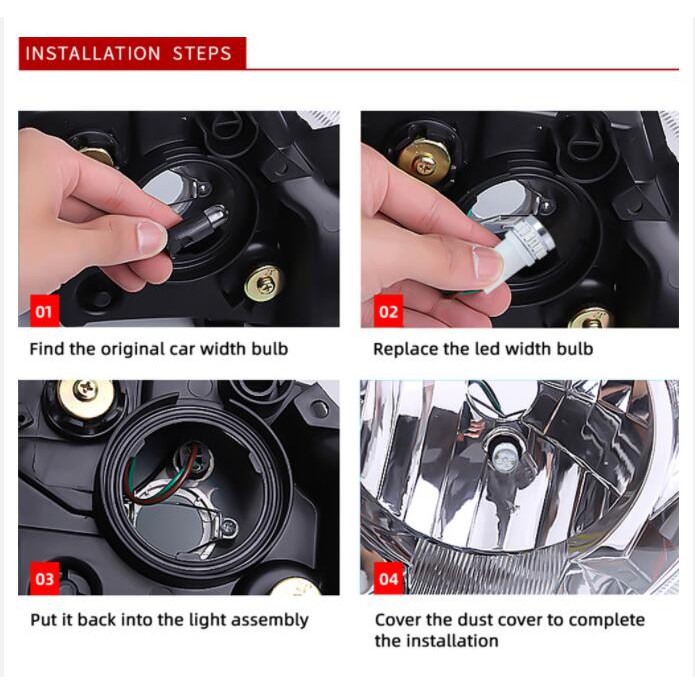 INSTALLATION STEPS

01

Find the original car width bulb

02

Replace the led width bulb

03

Put it back into the light assembly

04

Cover the dust cover to complete the installation