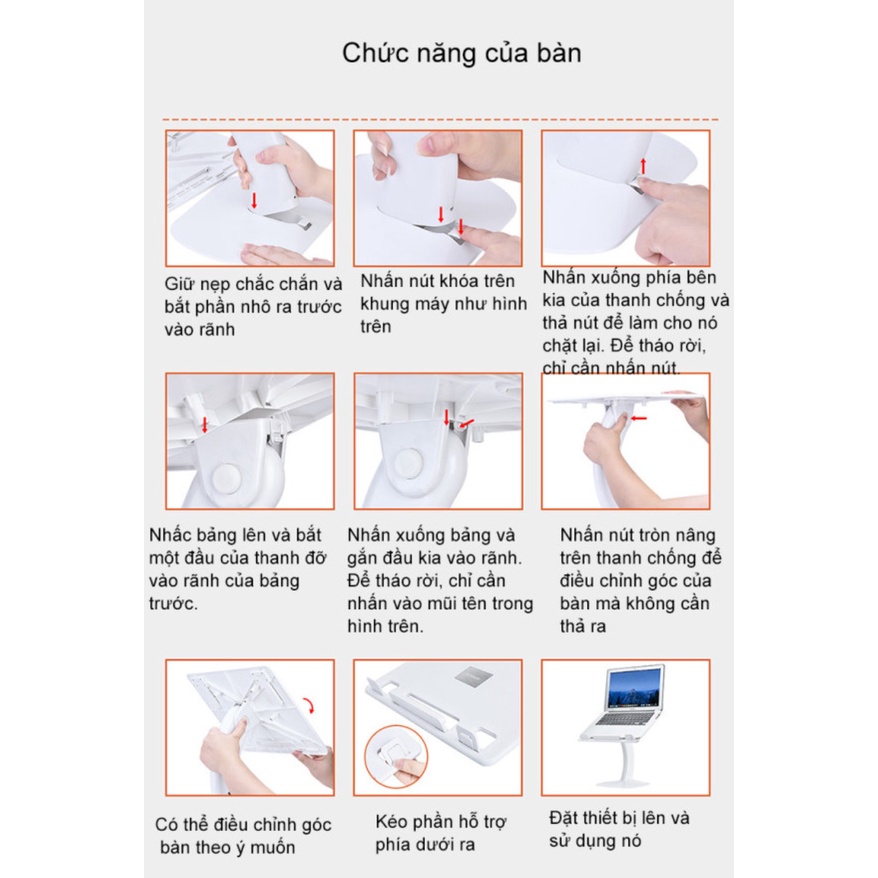 Chức năng của bàn

Giữ nẹp chắc chắn và bắt phần nhô ra trước vào rãnh

Nhấn nút khóa trên khung máy như hình trên

Nhấn xuống phía bên kia của thanh chống và thả nút để làm cho nó chặt lại. Để tháo rời, chỉ cần nhấn nút.

Nhấc bảng lên và bắt một đầu của thanh đỡ vào rãnh của bảng trước.

Nhấn xuống bảng và gắn đầu kia vào rãnh. Để tháo rời, chỉ cần nhấn vào mũi tên trong hình trên.

Nhấn nút tròn nâng trên thanh chống để điều chỉnh góc của bàn mà không cần thả ra

Có thể điều chỉnh góc bàn theo ý muốn

Kéo phần hỗ trợ phía dưới ra

Đặt thiết bị lên và sử dụng nó