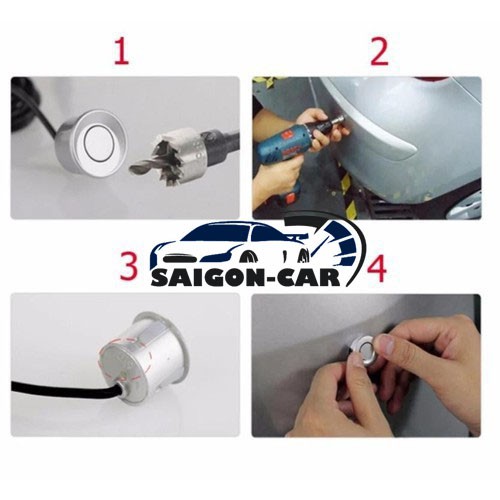 1

2

3

SAIGON-CAR

4