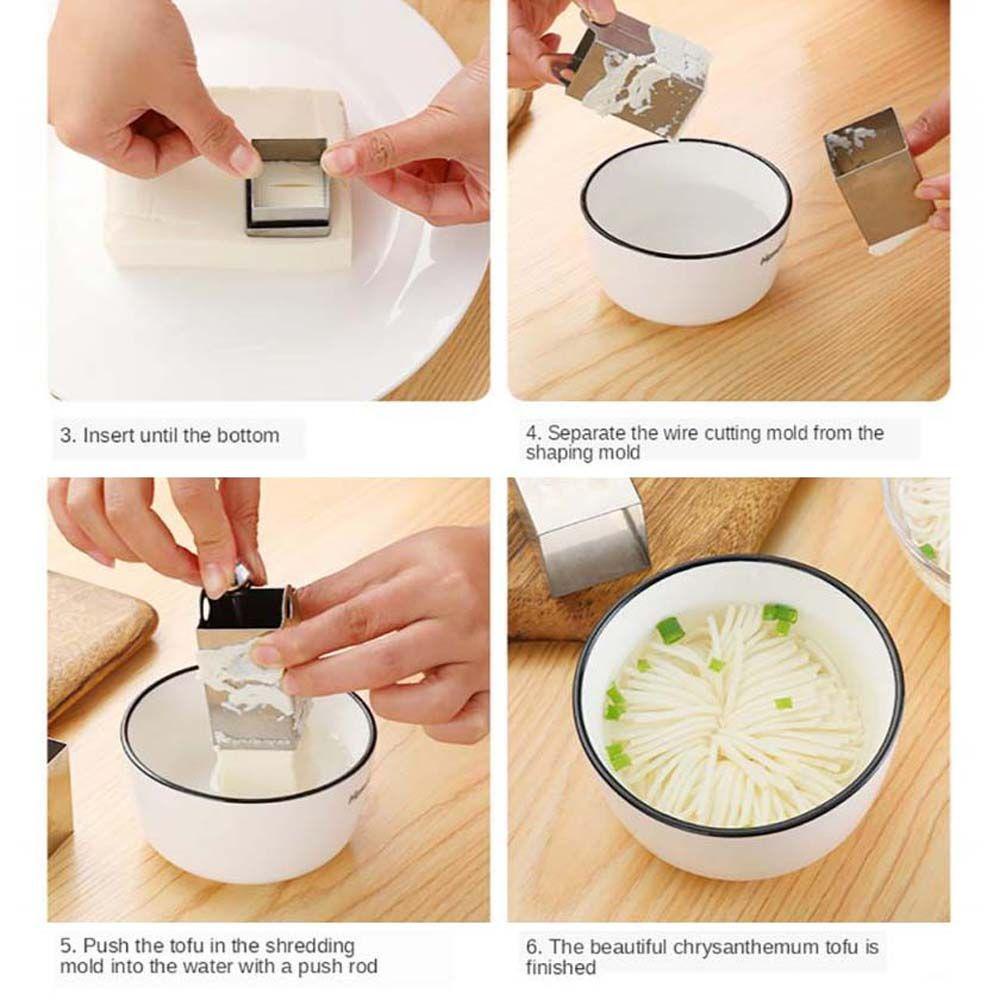 3. Insert until the bottom

4. Separate the wire cutting mold from the shaping mold

5. Push the tofu in the shredding mold into the water with a push rod

6. The beautiful chrysanthemum tofu is finished