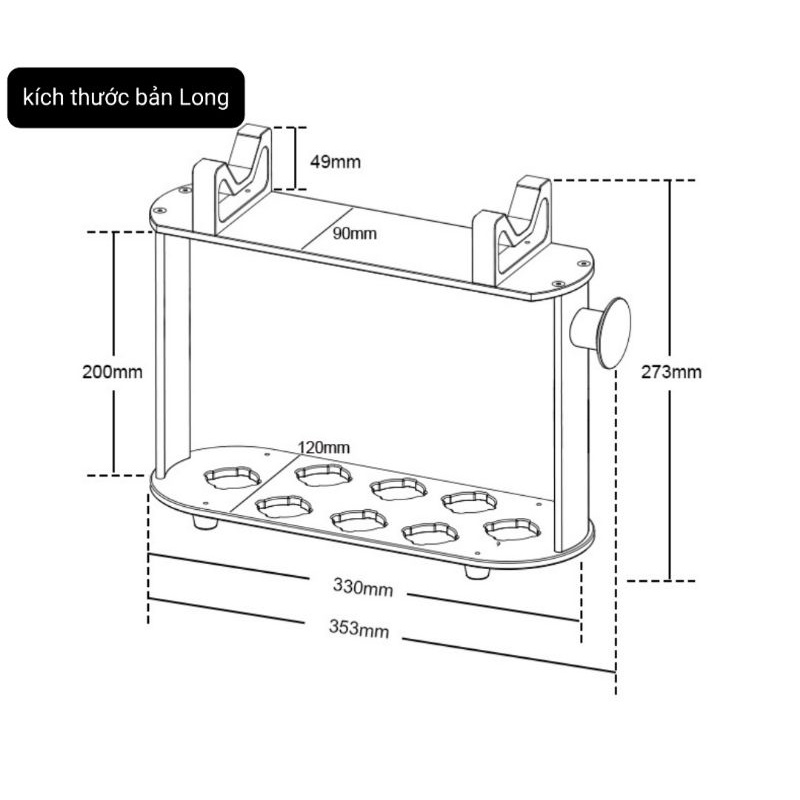 kích thước bản Long

49mm

90mm

200mm

273mm

120mm

330mm

353mm