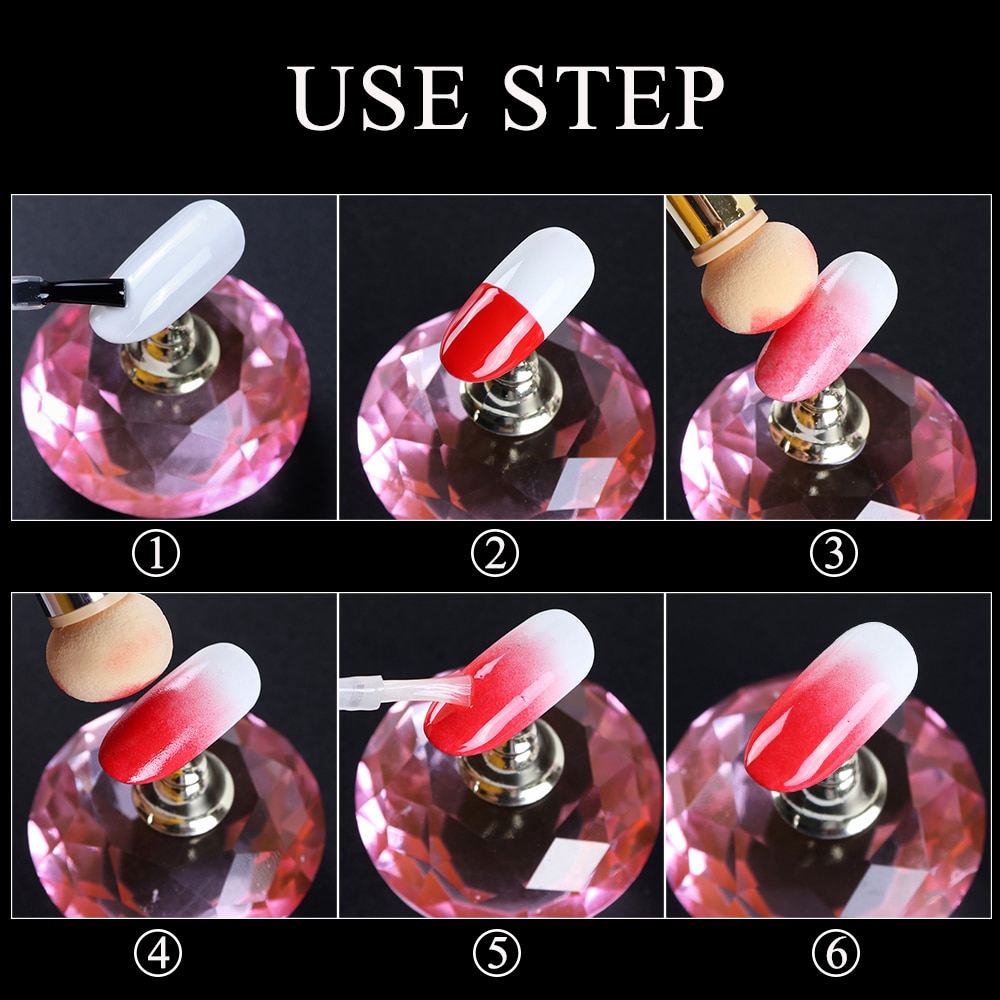 USE STEP

①

②

③

④

⑤

⑥