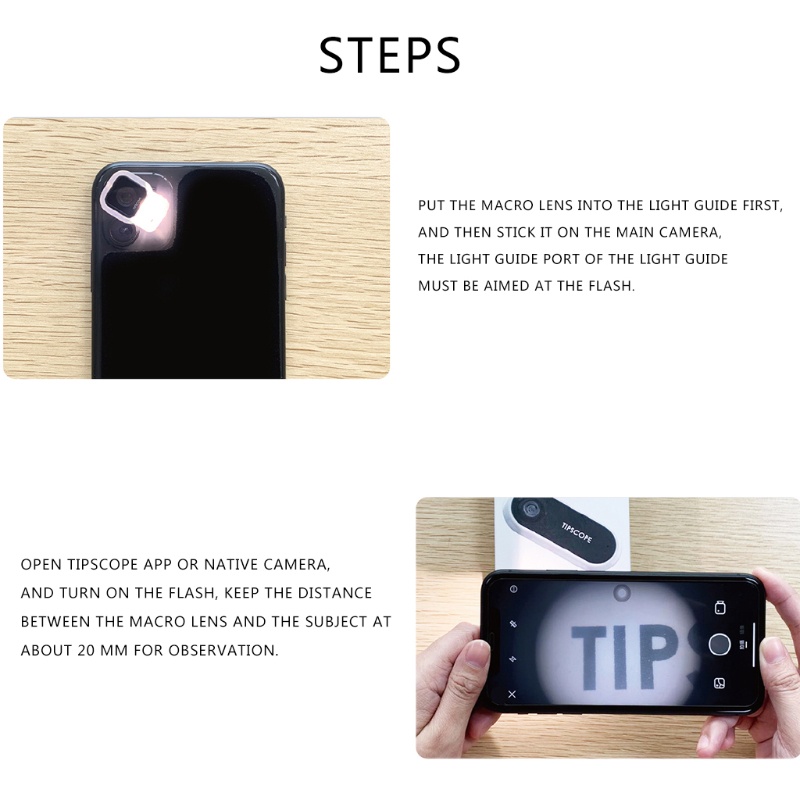 STEPS

PUT THE MACRO LENS INTO THE LIGHT GUIDE FIRST, AND THEN STICK IT ON THE MAIN CAMERA, THE LIGHT GUIDE PORT OF THE LIGHT GUIDE MUST BE AIMED AT THE FLASH.

OPEN TIPSCOPE APP OR NATIVE CAMERA, AND TURN ON THE FLASH, KEEP THE DISTANCE BETWEEN THE MACRO LENS AND THE SUBJECT AT ABOUT 20 MM FOR OBSERVATION.

TIPSCOPE

TIPS