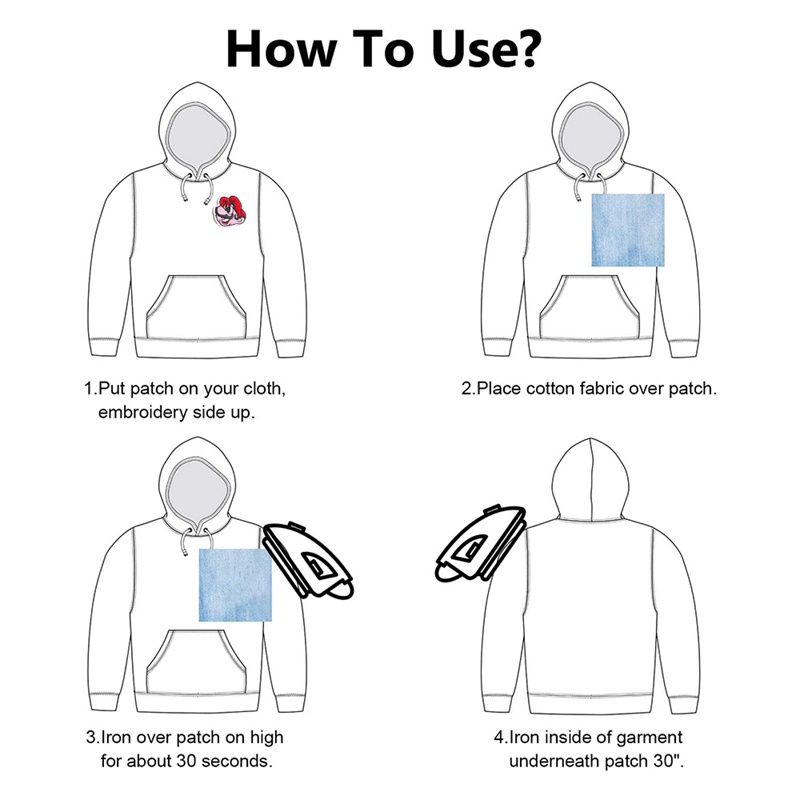 How To Use?

1.Put patch on your cloth, embroidery side up.

2.Place cotton fabric over patch.

3.Iron over patch on high for about 30 seconds.

4.Iron inside of garment underneath patch 30".