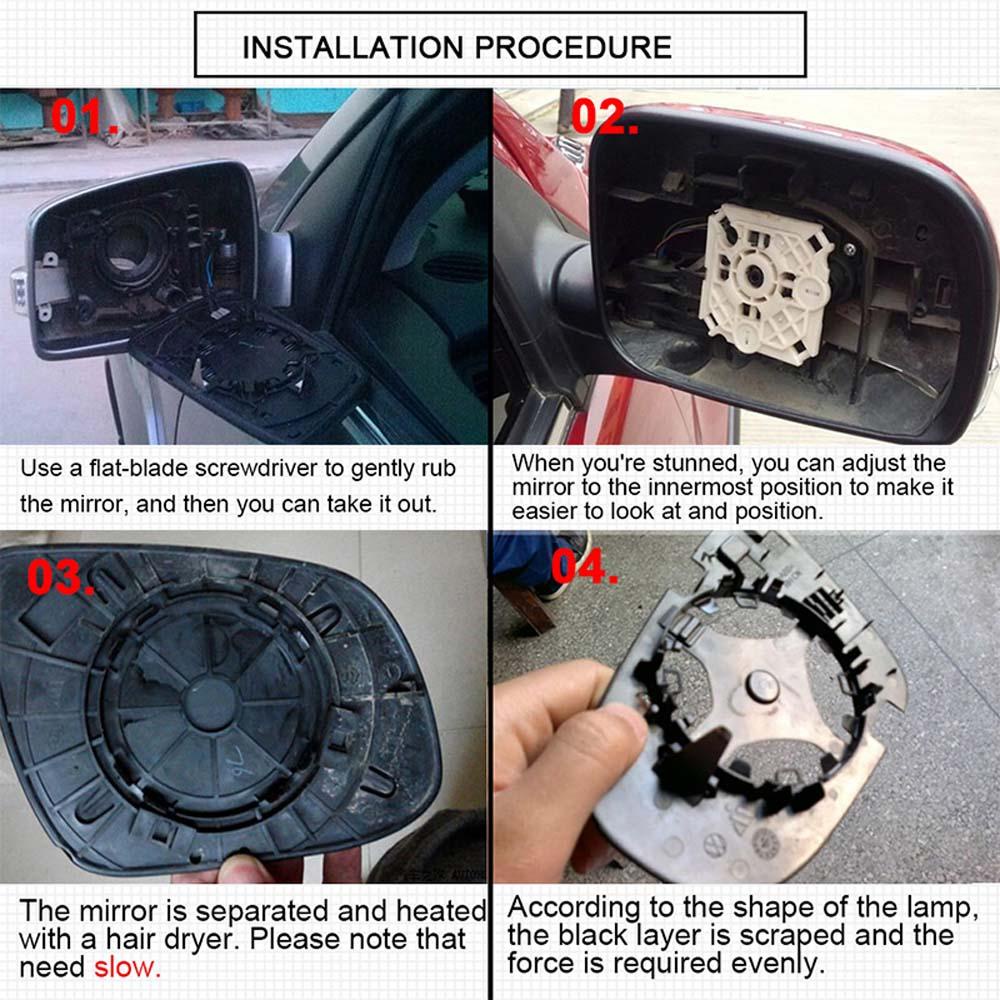 INSTALLATION PROCEDURE

01.

Use a flat-blade screwdriver to gently rub the mirror, and then you can take it out.

02.

When you're stunned, you can adjust the mirror to the innermost position to make it easier to look at and position.

03.

The mirror is separated and heated with a hair dryer. Please note that need slow.

04.

According to the shape of the lamp, the black layer is scraped and the force is required evenly.