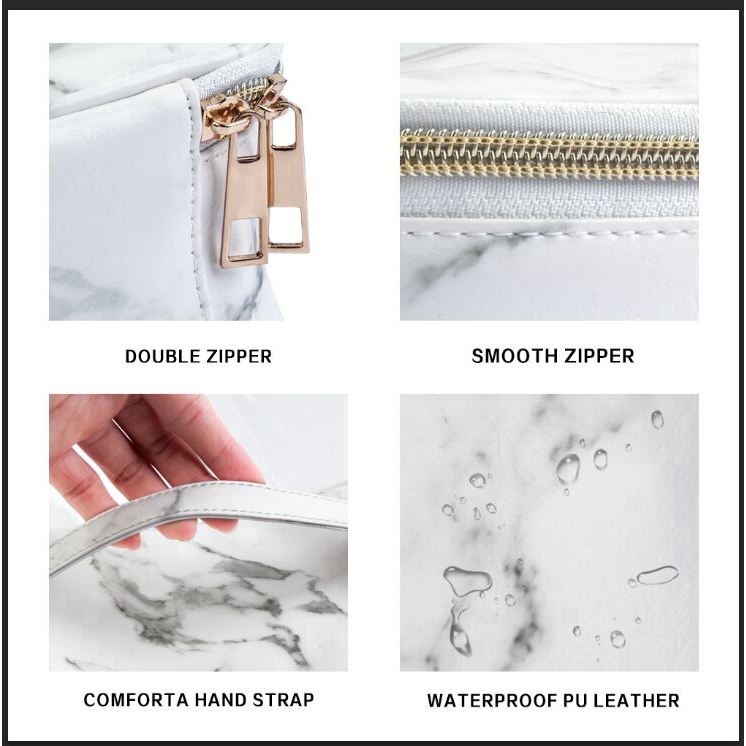 DOUBLE ZIPPER

SMOOTH ZIPPER

COMFORTA HAND STRAP

WATERPROOF PU LEATHER