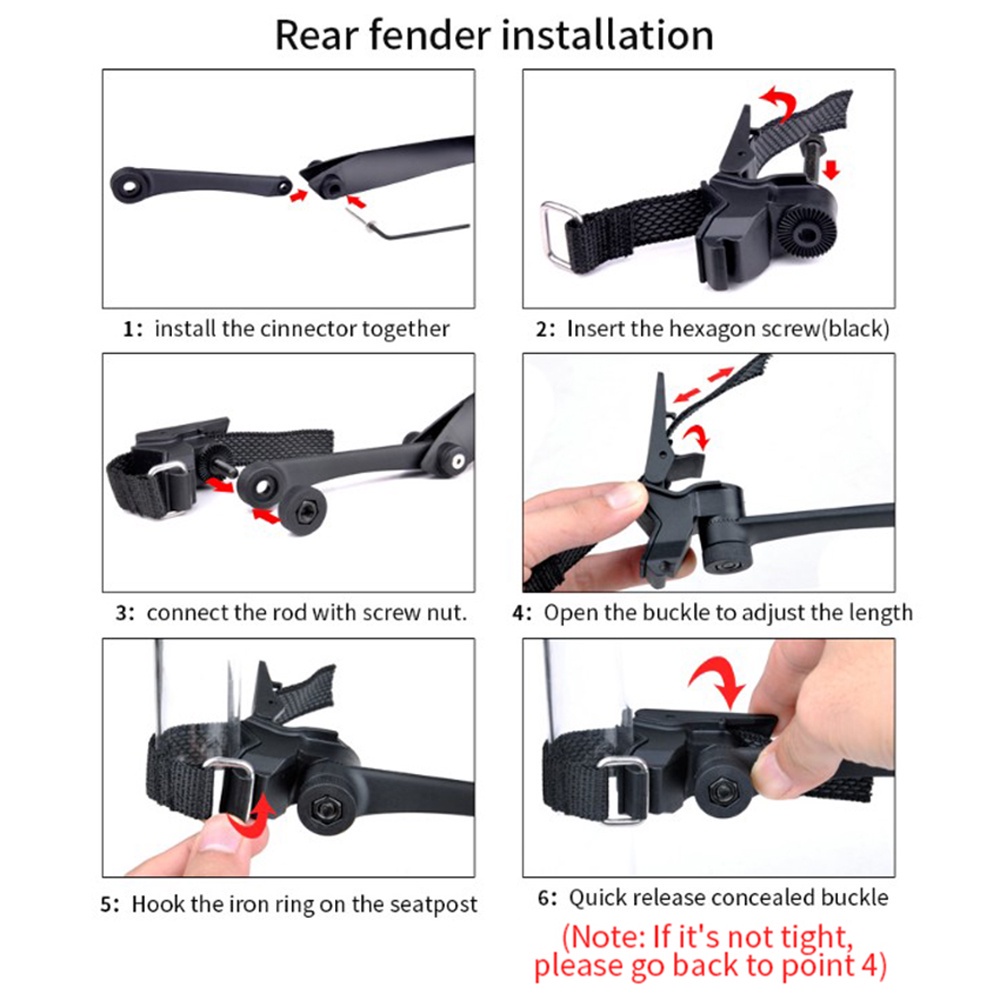 Rear fender installation

1: install the cinnector together

2: Insert the hexagon screw(black)

3: connect the rod with screw nut.

4: Open the buckle to adjust the length

5: Hook the iron ring on the seatpost

6: Quick release concealed buckle
(Note: If it's not tight, please go back to point 4)