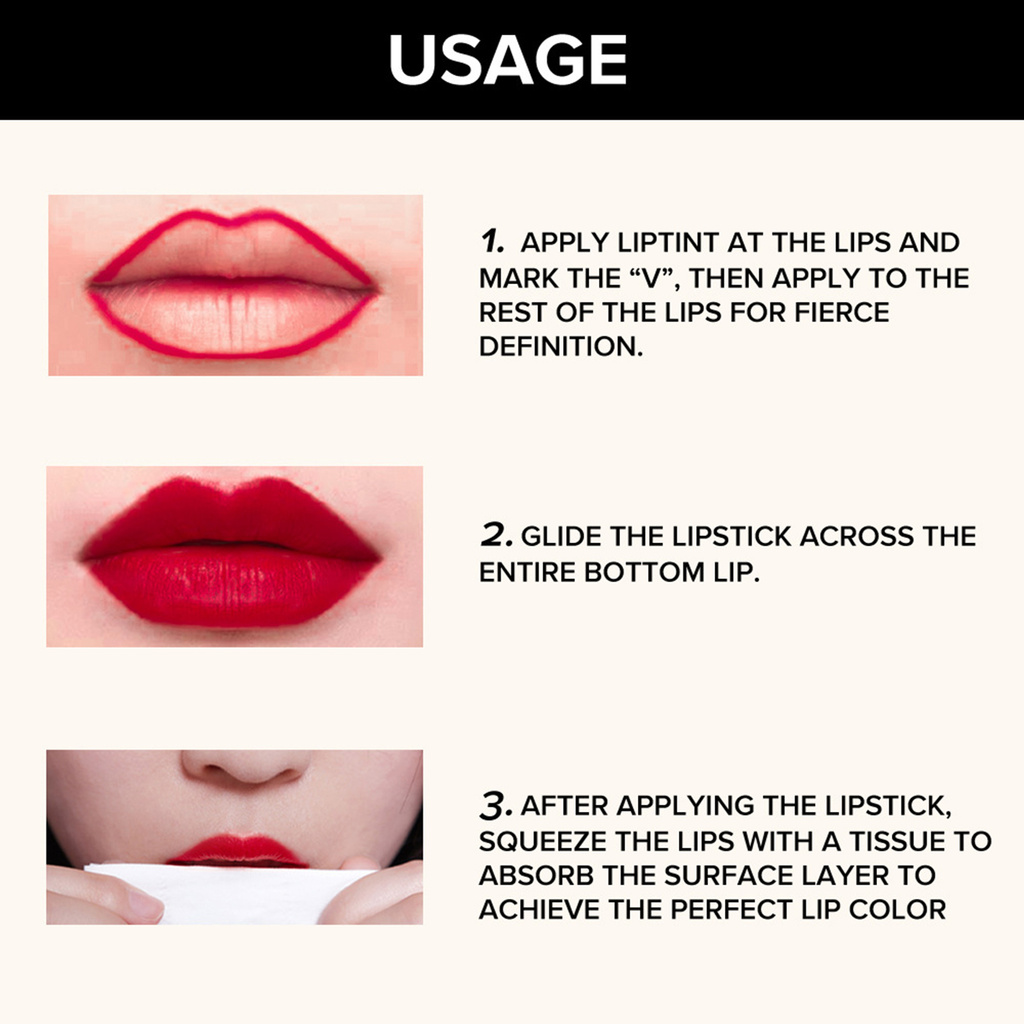 USAGE

1. APPLY LIPTINT AT THE LIPS AND MARK THE “V”, THEN APPLY TO THE REST OF THE LIPS FOR FIERCE DEFINITION.

2. GLIDE THE LIPSTICK ACROSS THE ENTIRE BOTTOM LIP.

3. AFTER APPLYING THE LIPSTICK, SQUEEZE THE LIPS WITH A TISSUE TO ABSORB THE SURFACE LAYER TO ACHIEVE THE PERFECT LIP COLOR