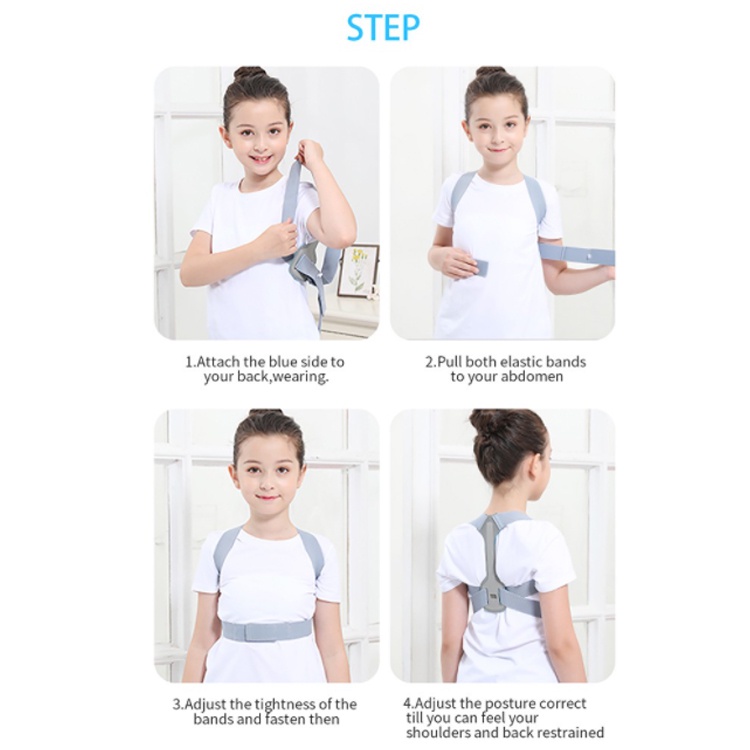 STEP

1.Attach the blue side to your back,wearing.

2.Pull both elastic bands to your abdomen

3.Adjust the tightness of the bands and fasten then

4.Adjust the posture correct till you can feel your shoulders and back restrained