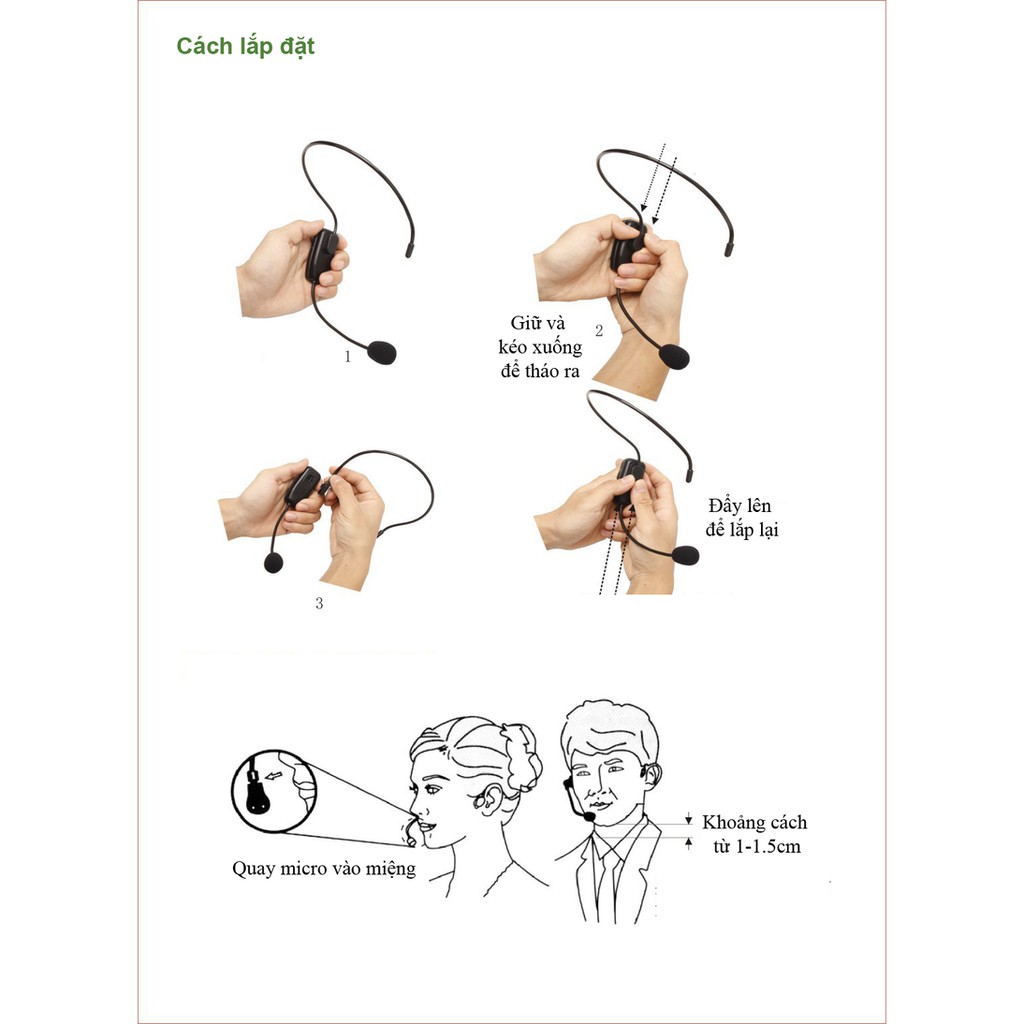 Cách lắp đặt

1

Giữ và kéo xuống để tháo ra

2

3

Đẩy lên để lắp lại

Quay micro vào miệng

Khoảng cách từ 1-1.5cm