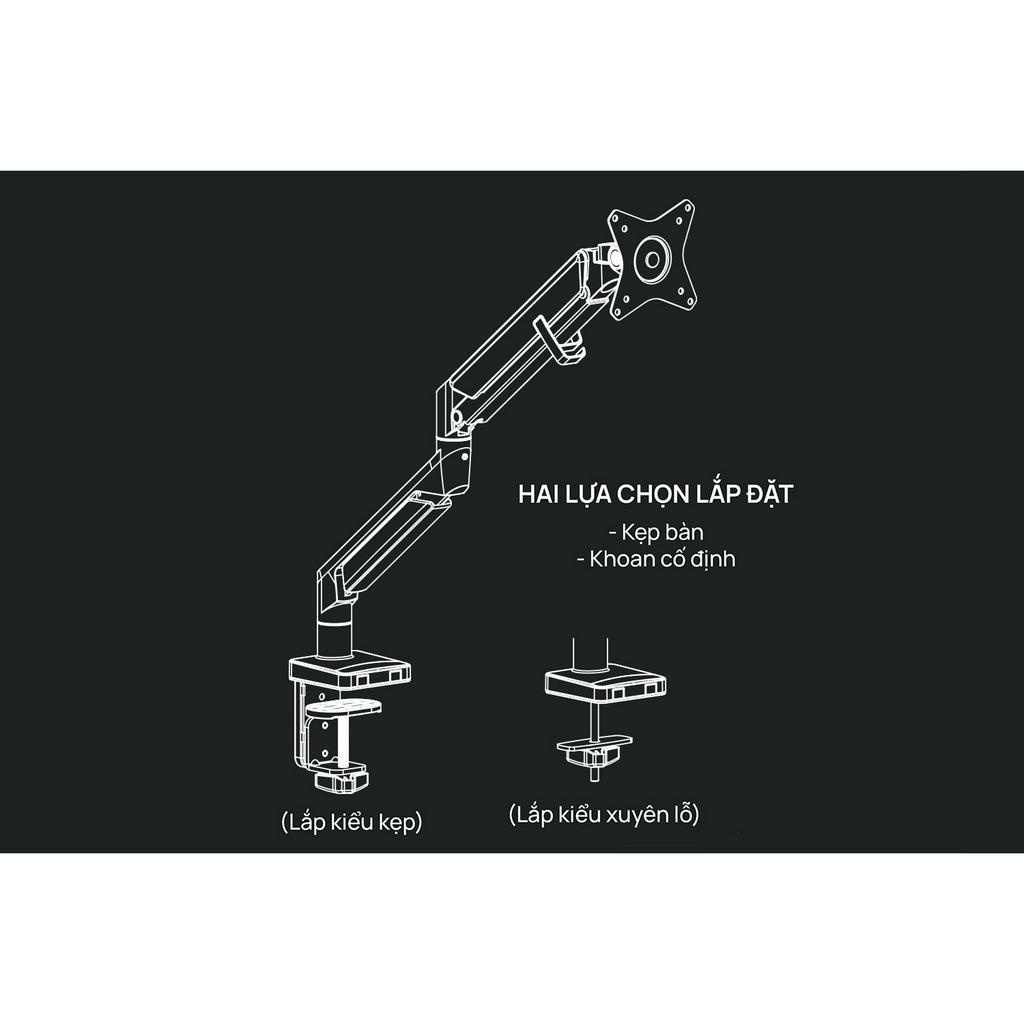 HAI LỰA CHỌN LẮP ĐẶT
- Kẹp bàn
- Khoan cố định

(Lắp kiểu kẹp)

(Lắp kiểu xuyên lỗ)