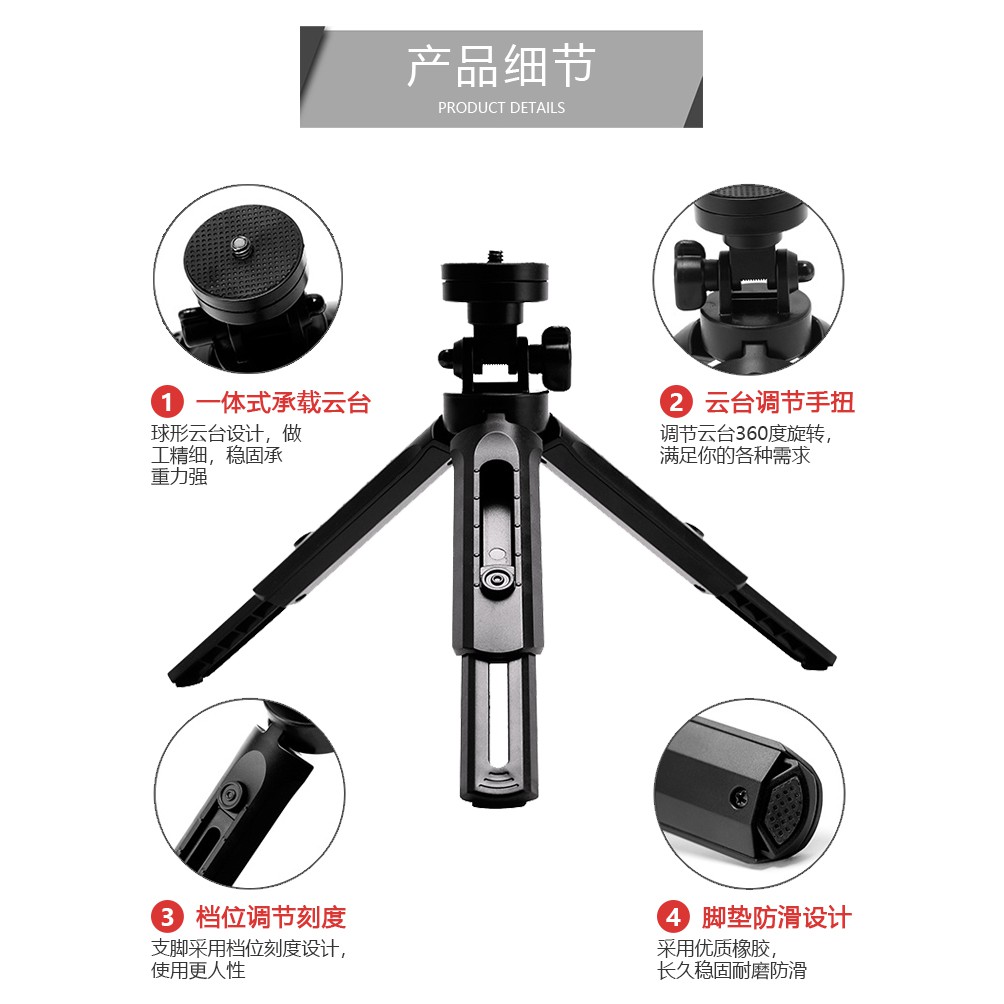 产品细节
PRODUCT DETAILS

1 一体式承载云台
球形云台设计，做工精细，稳固承重力强

2 云台调节手扭
调节云台360度旋转，满足你的各种需求

3 档位调节刻度
支脚采用档位刻度设计，使用更人性

4 脚垫防滑设计
采用优质橡胶，长久稳固耐磨防滑