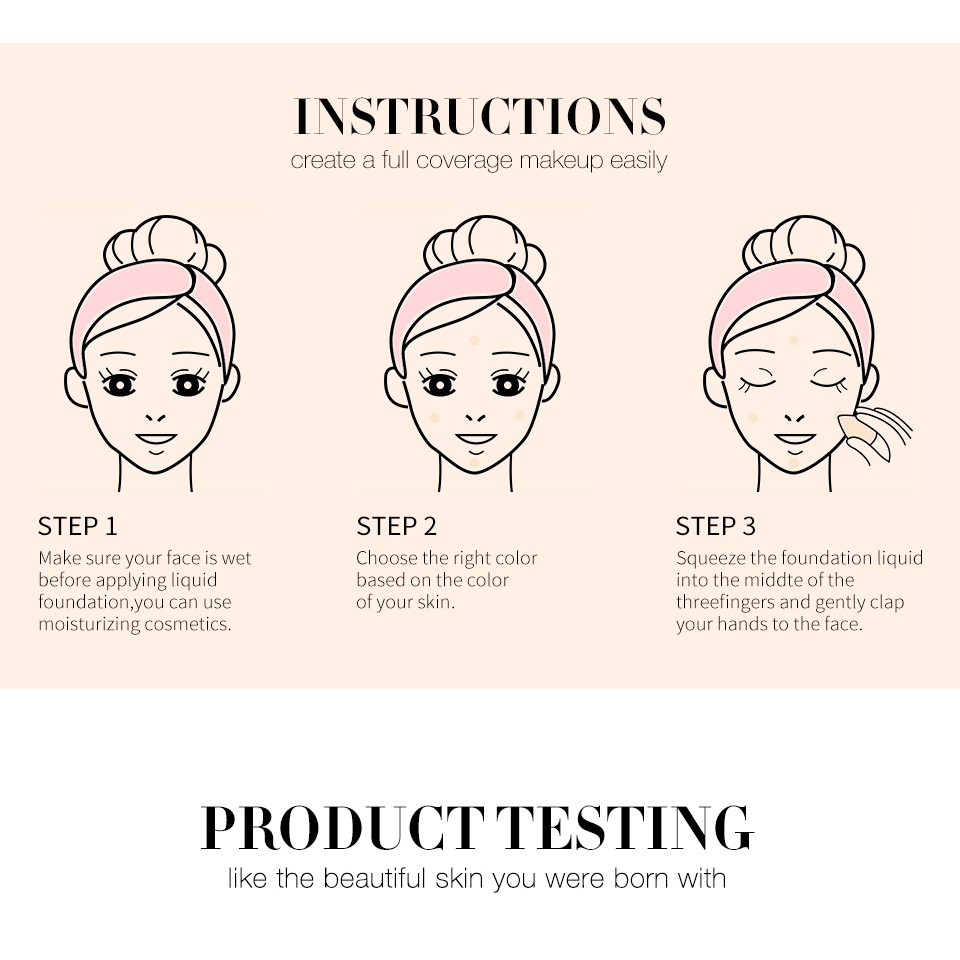 INSTRUCTIONS
create a full coverage makeup easily

STEP 1
Make sure your face is wet before applying liquid foundation,you can use moisturizing cosmetics.

STEP 2
Choose the right color based on the color of your skin.

STEP 3
Squeeze the foundation liquid into the middte of the threefingers and gently clap your hands to the face.

PRODUCT TESTING
like the beautiful skin you were born with