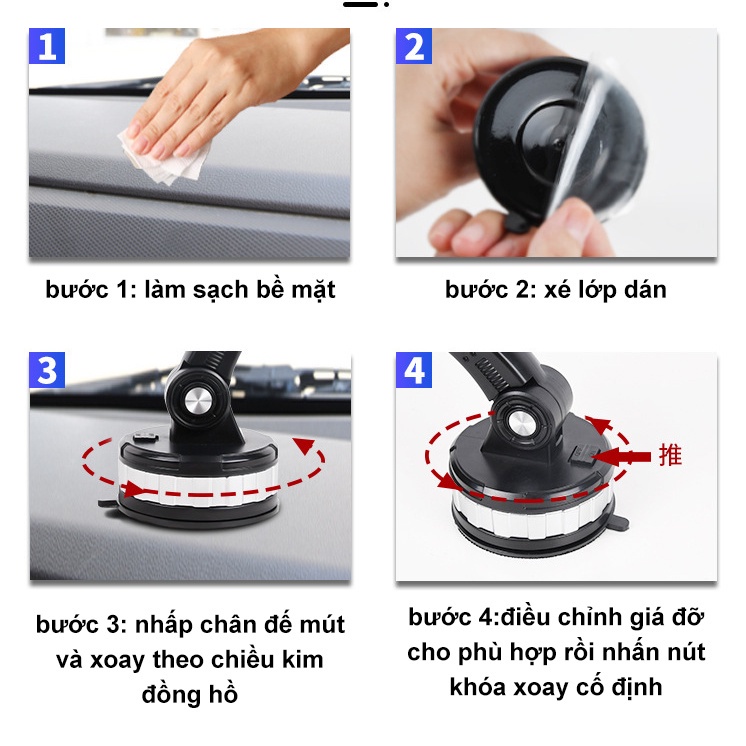 1

bước 1: làm sạch bề mặt

2

bước 2: xé lớp dán

3

bước 3: nhấp chân đế mút và xoay theo chiều kim đồng hồ

4

推

bước 4:điều chỉnh giá đỡ cho phù hợp rồi nhấn nút khóa xoay cố định