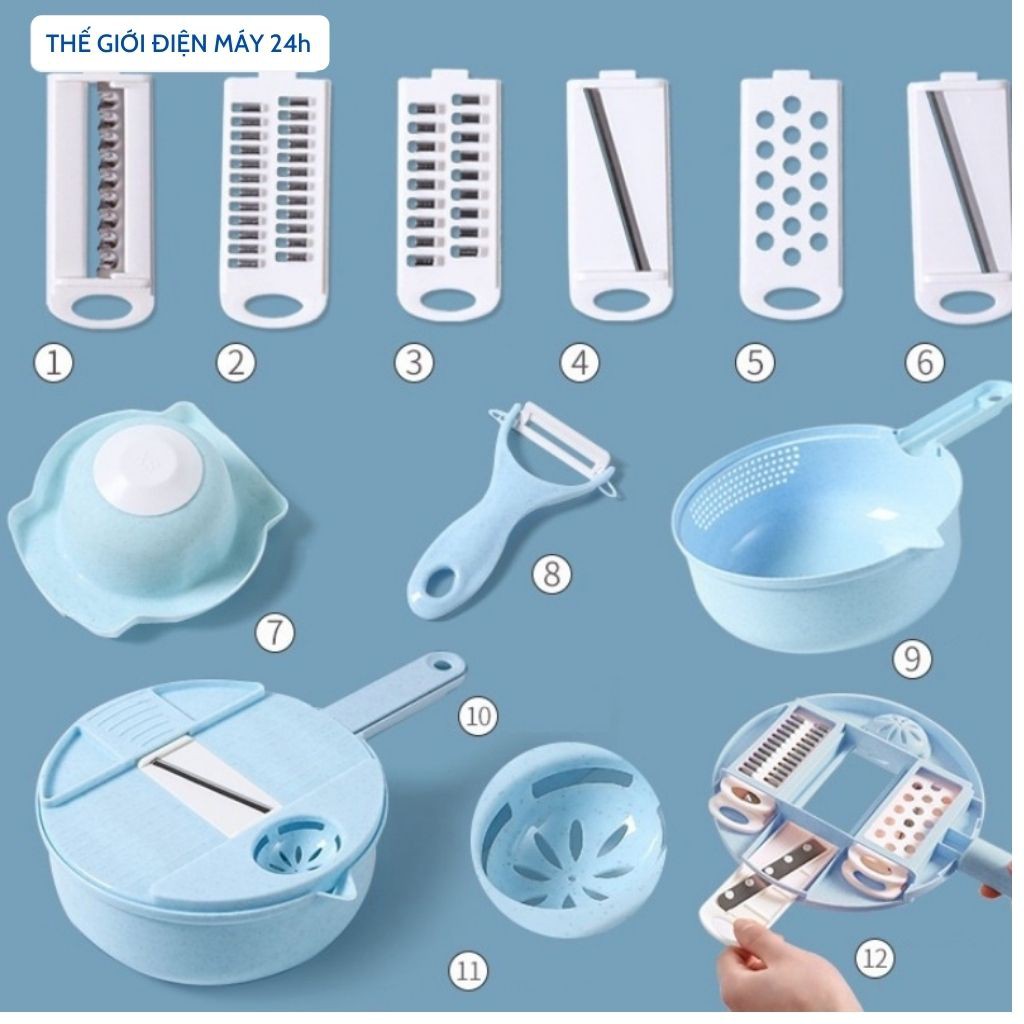 THẾ GIỚI ĐIỆN MÁY 24h

1 2 3 4 5 6

7 8 9

10 11 12