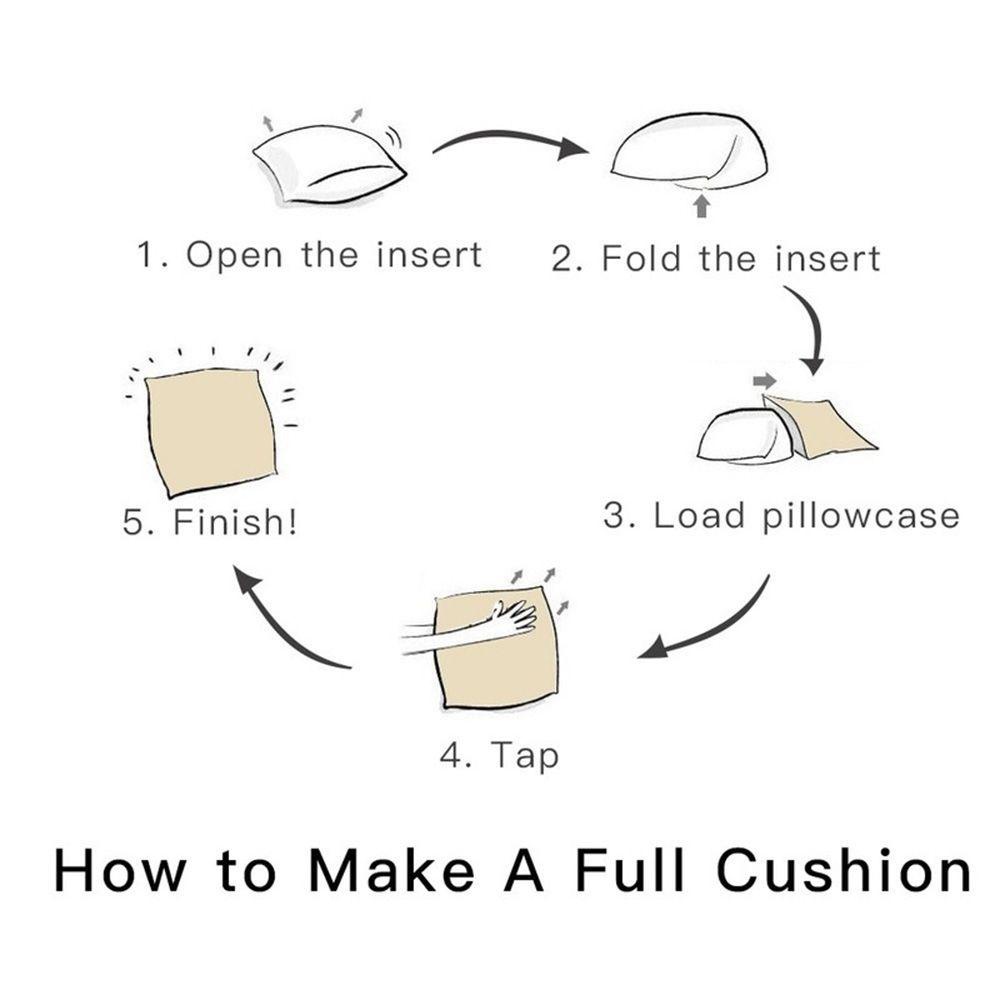 1. Open the insert
2. Fold the insert
3. Load pillowcase
4. Tap
5. Finish!

How to Make A Full Cushion