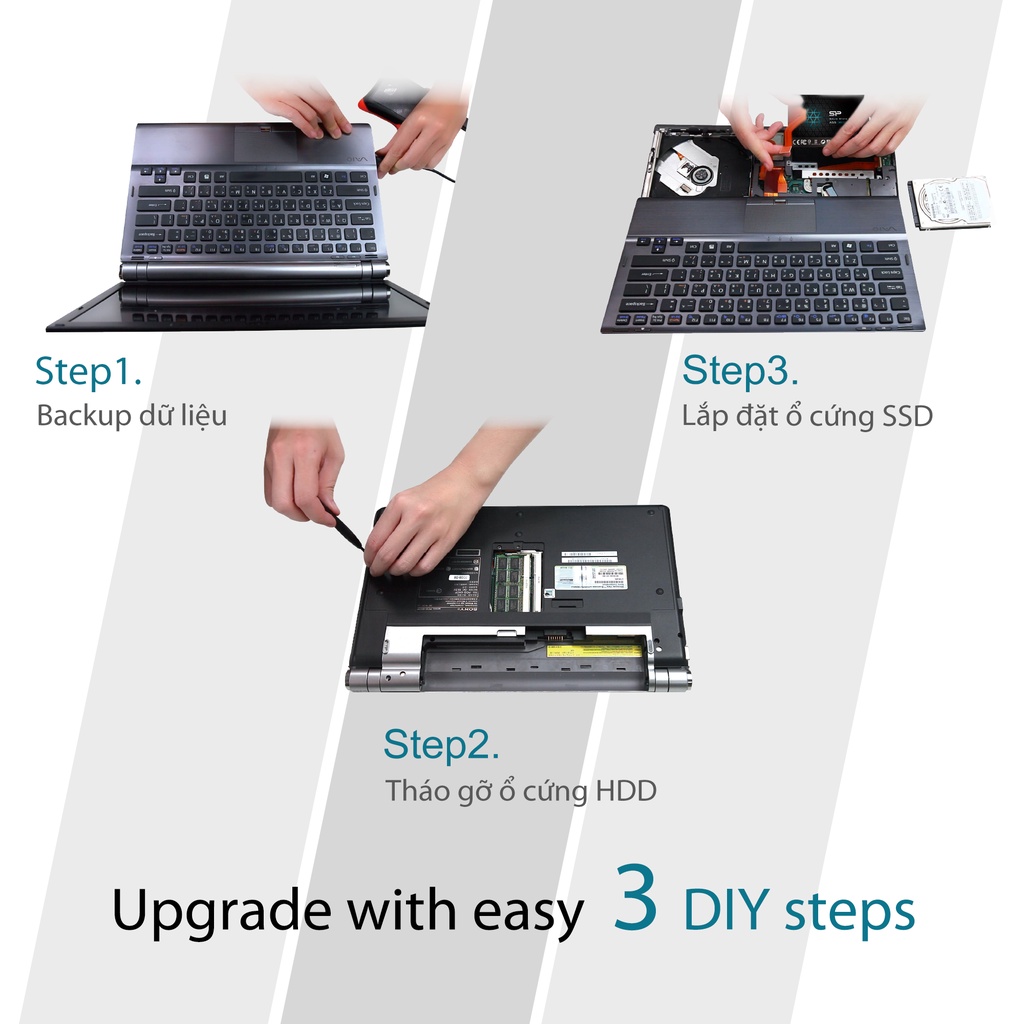 Step1.
Backup dữ liệu

Step3.
Lắp đặt ổ cứng SSD

Step2.
Tháo gỡ ổ cứng HDD

Upgrade with easy 3 DIY steps