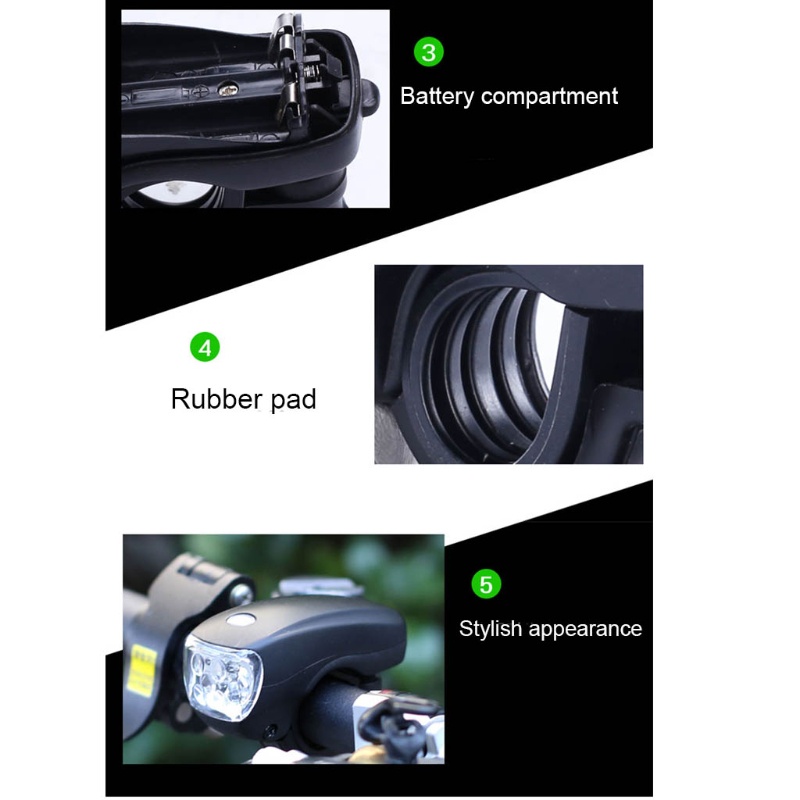 3

Battery compartment

4

Rubber pad

5

Stylish appearance