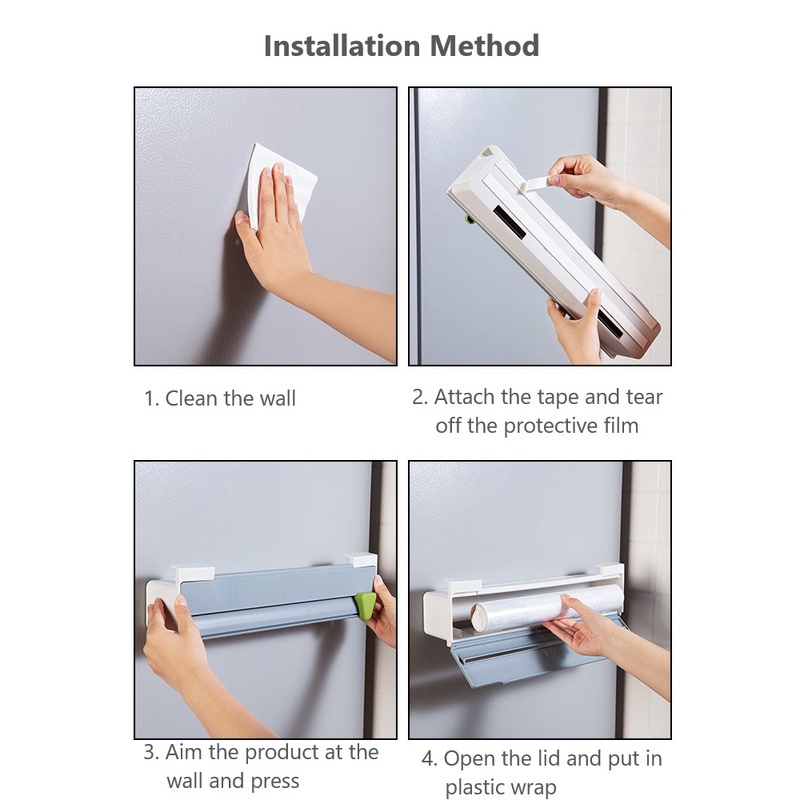 Installation Method

1. Clean the wall

2. Attach the tape and tear off the protective film

3. Aim the product at the wall and press

4. Open the lid and put in plastic wrap