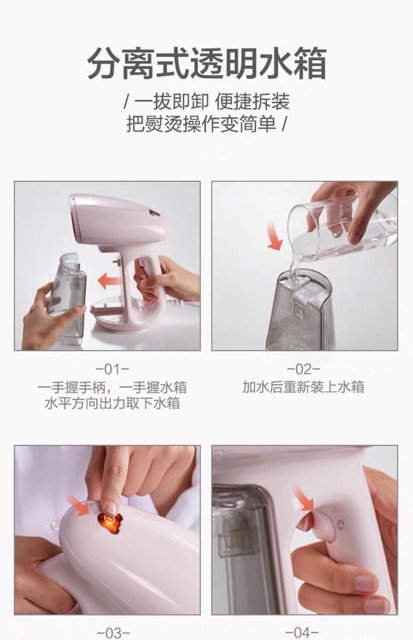 分离式透明水箱

/ 一拔即卸 便捷拆装
把熨烫操作变简单 /

-01-
一手握手柄，一手握水箱
水平方向出力取下水箱

-02-
加水后重新装上水箱

-03-

-04-